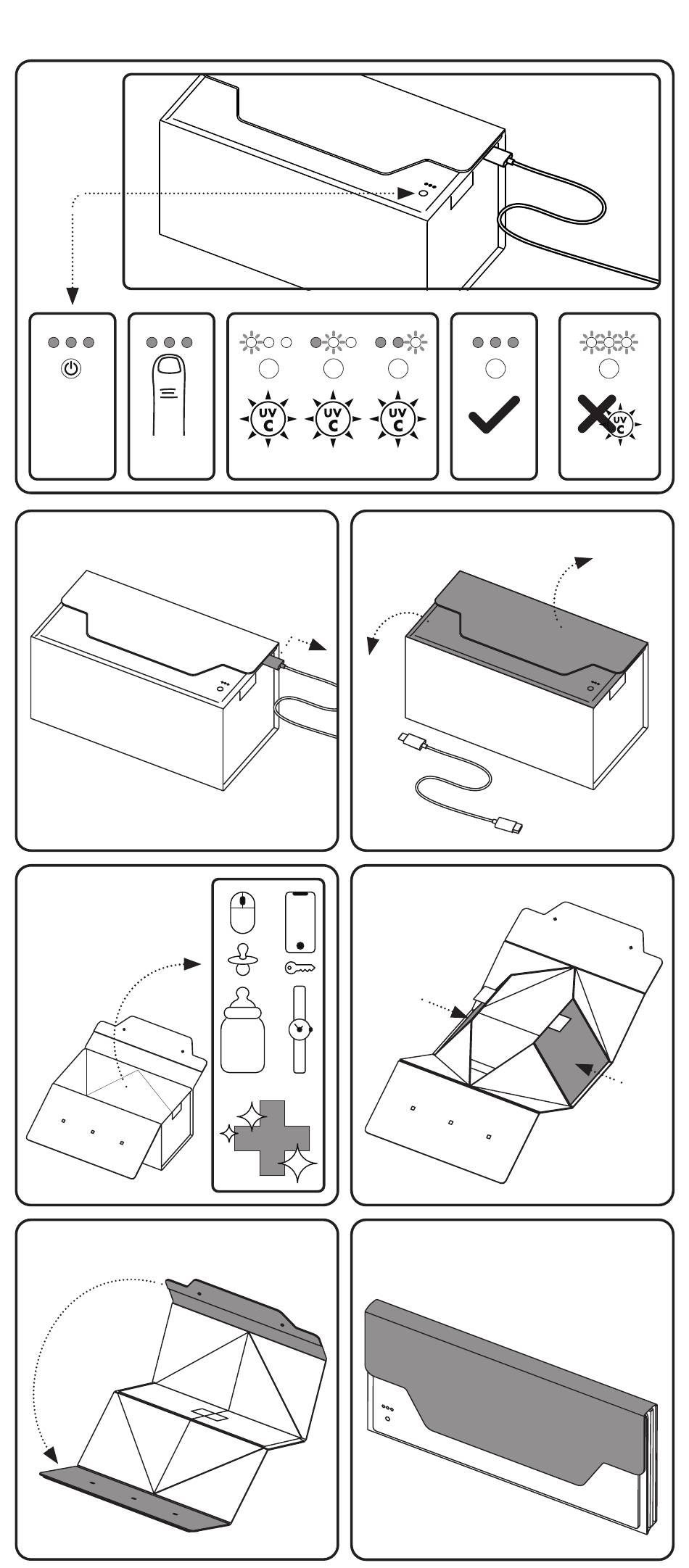 UV C
UV C
UV C
UV C