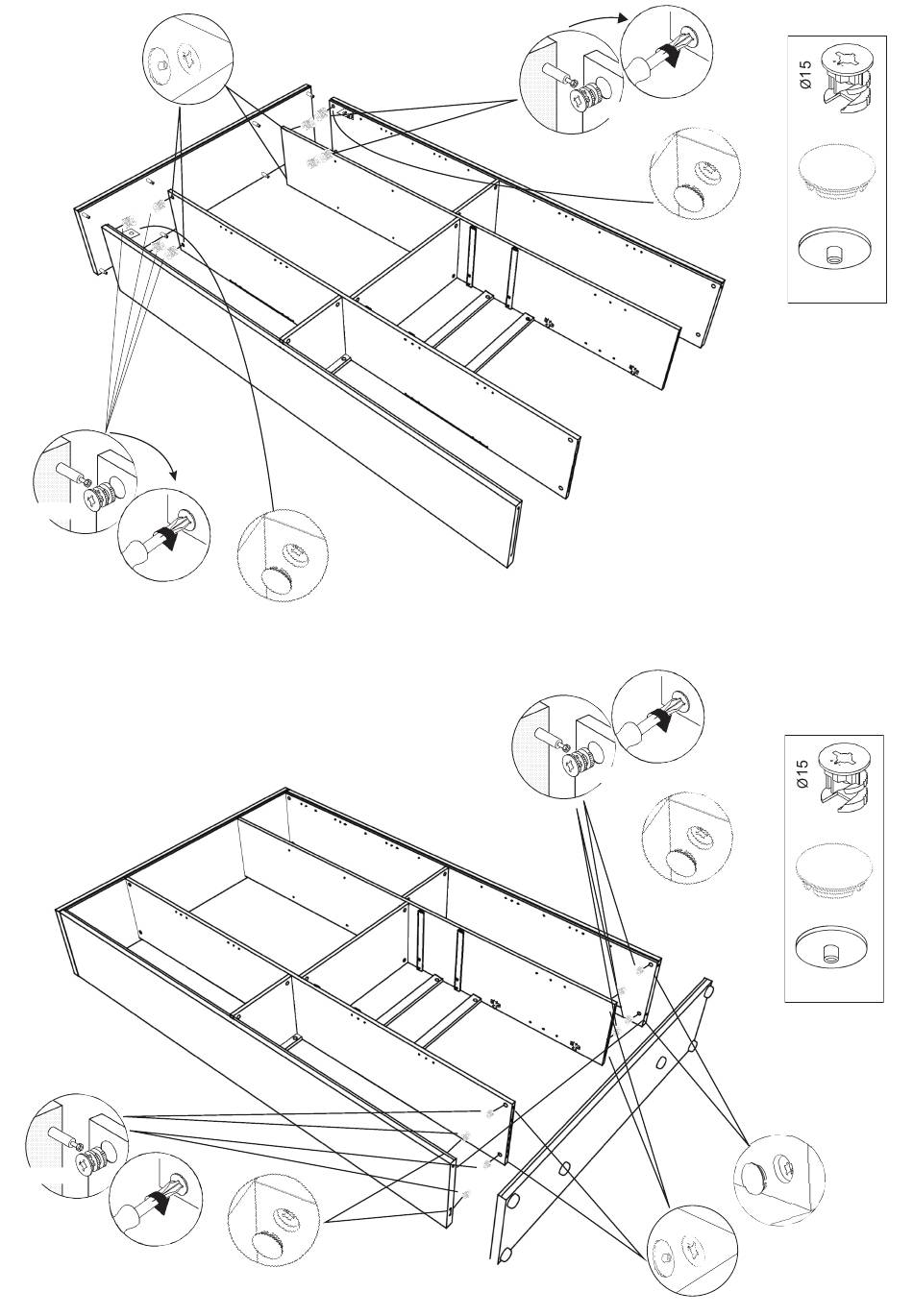 Ø15

Ø15