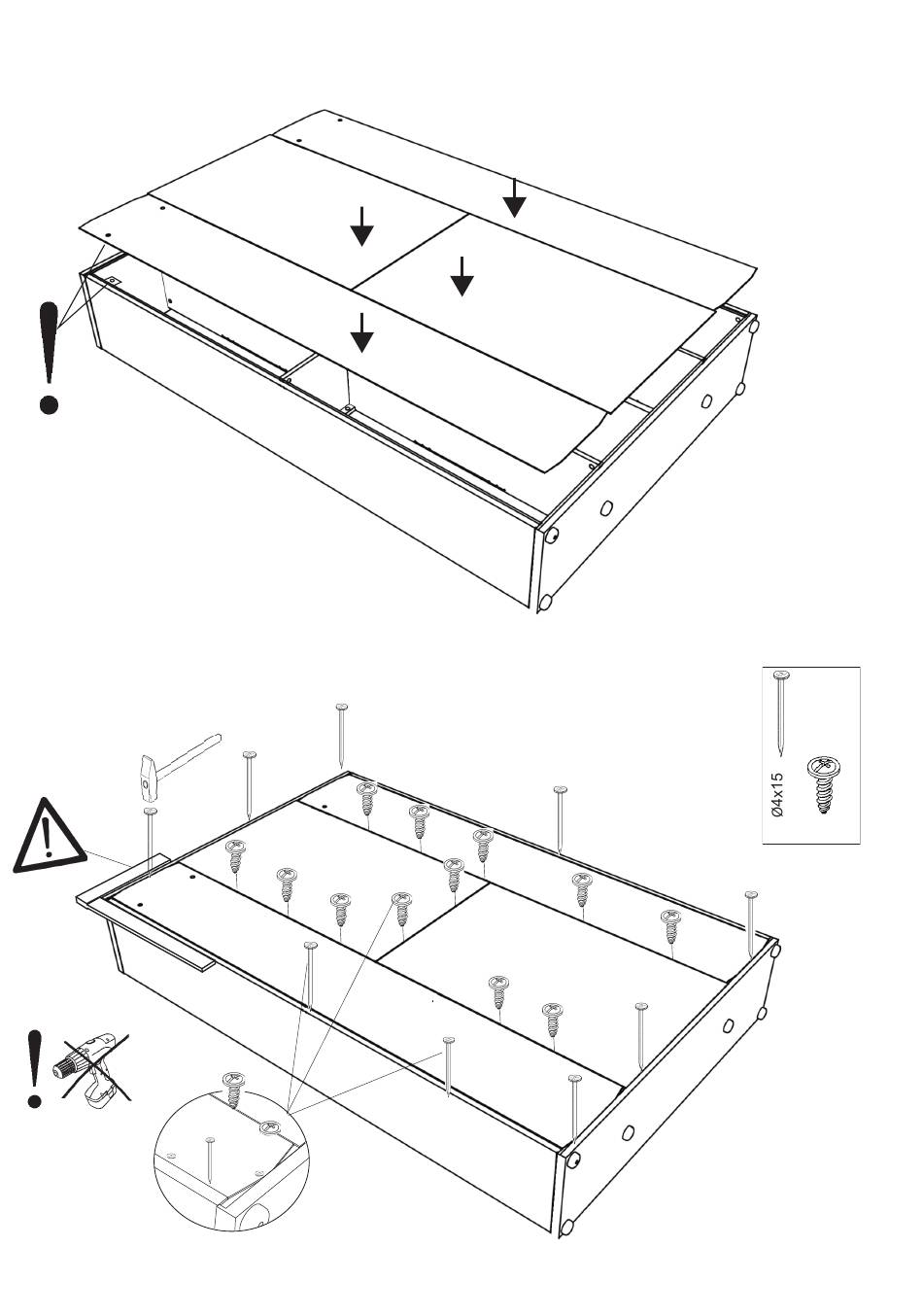 Ø4x15