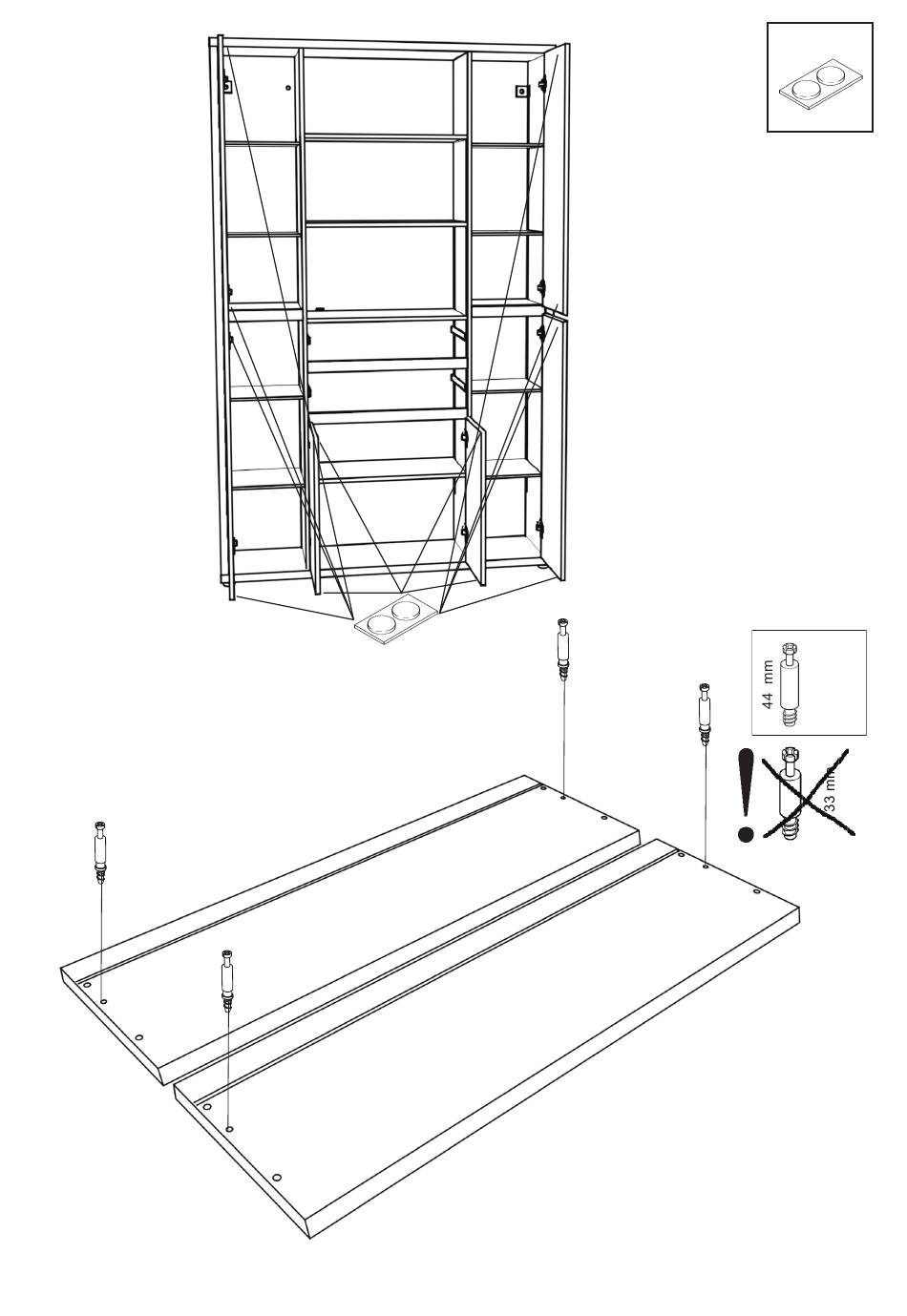 44 mm

!

33 mm