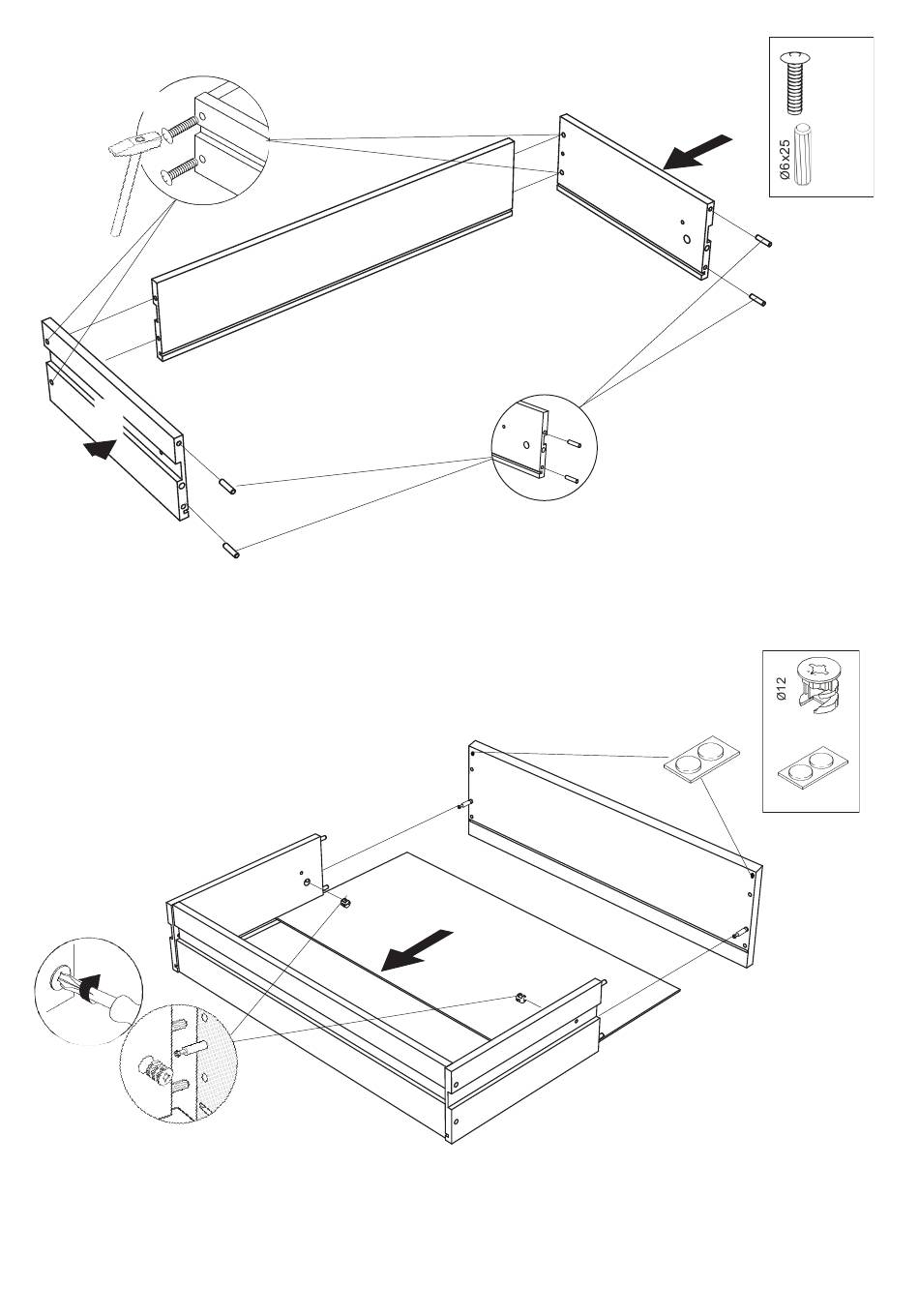 Ø6x25

Ø12