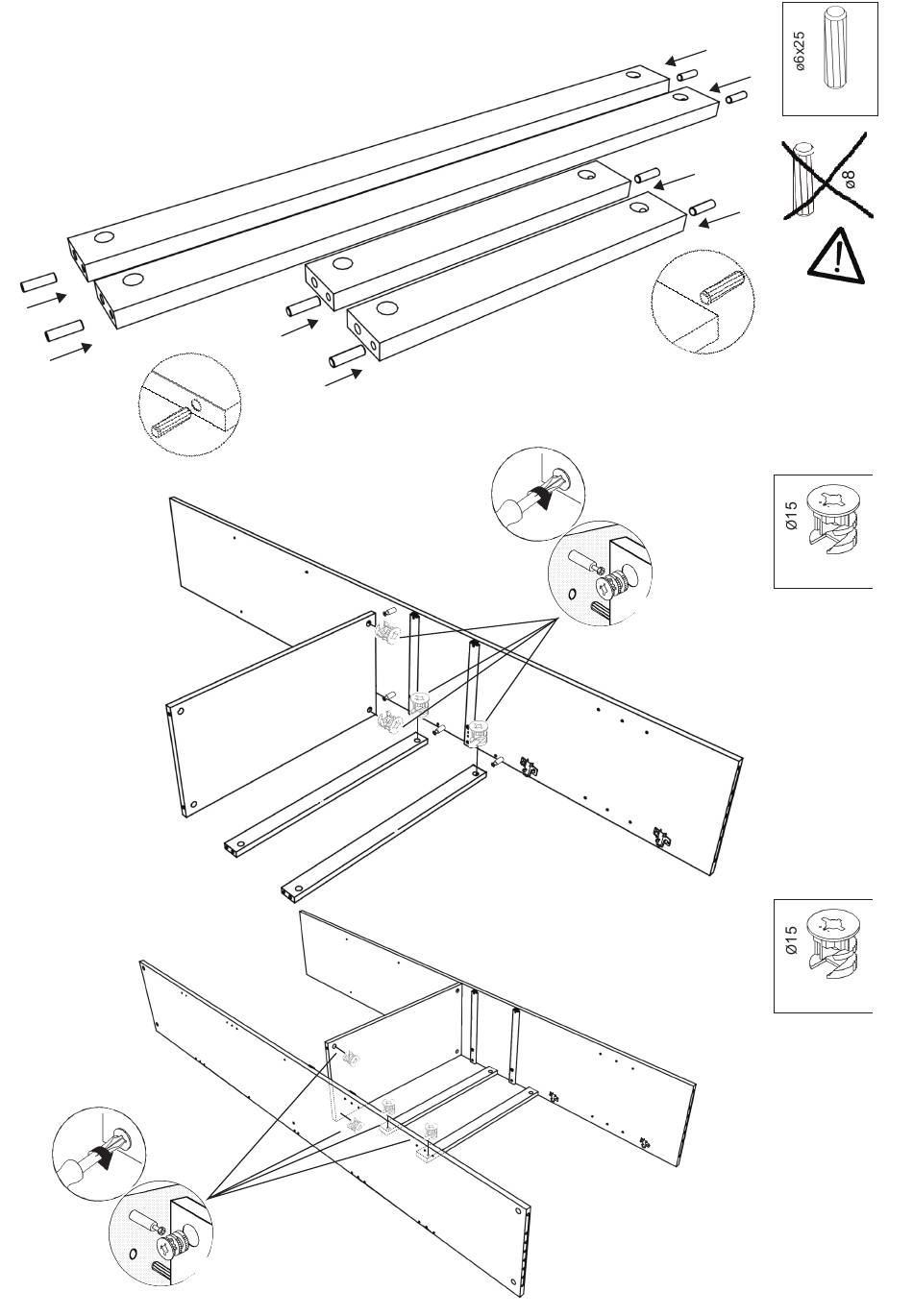 ø6x25

ø8

Ø15

Ø15