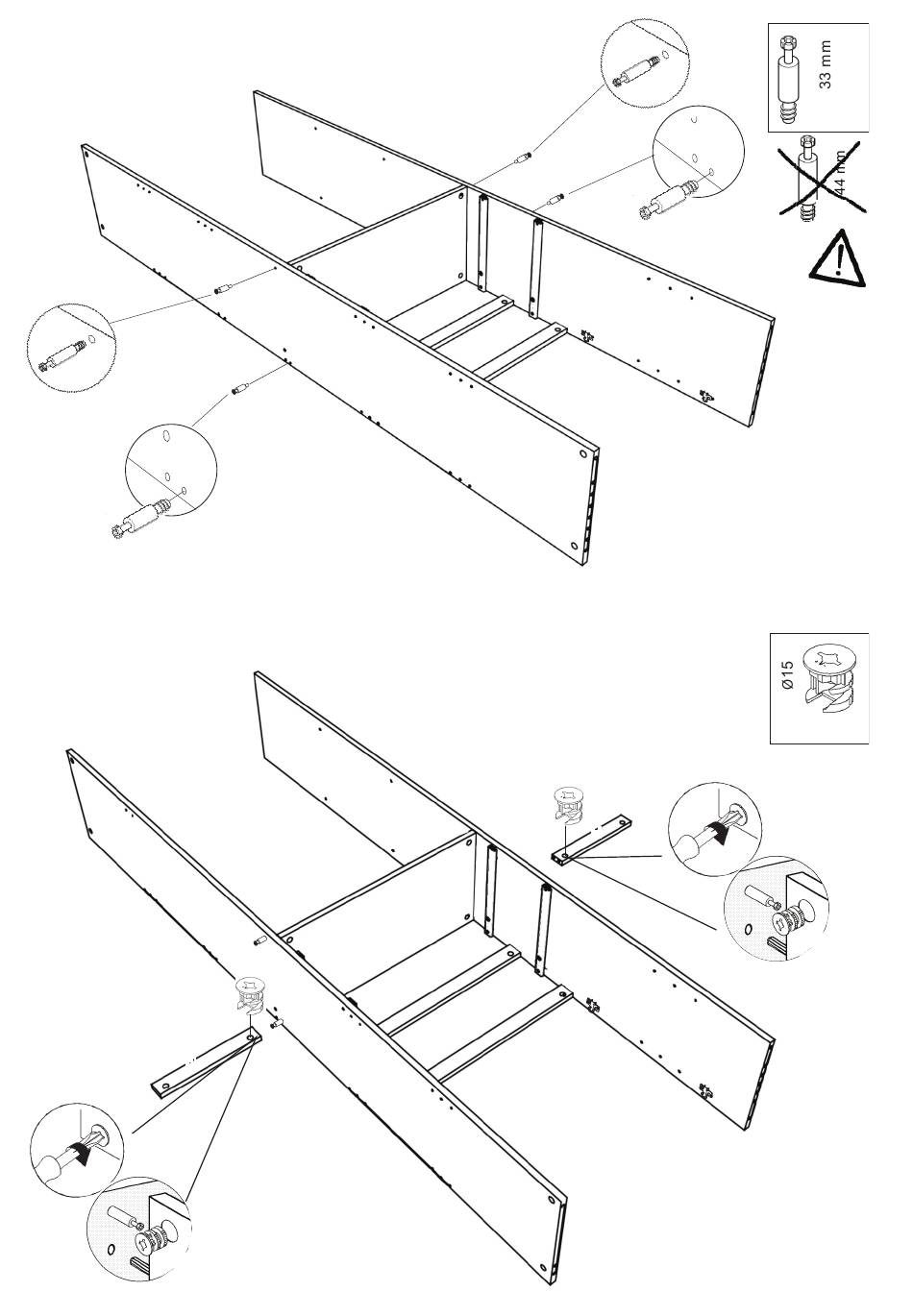 33 mm

44 mm

Ø15