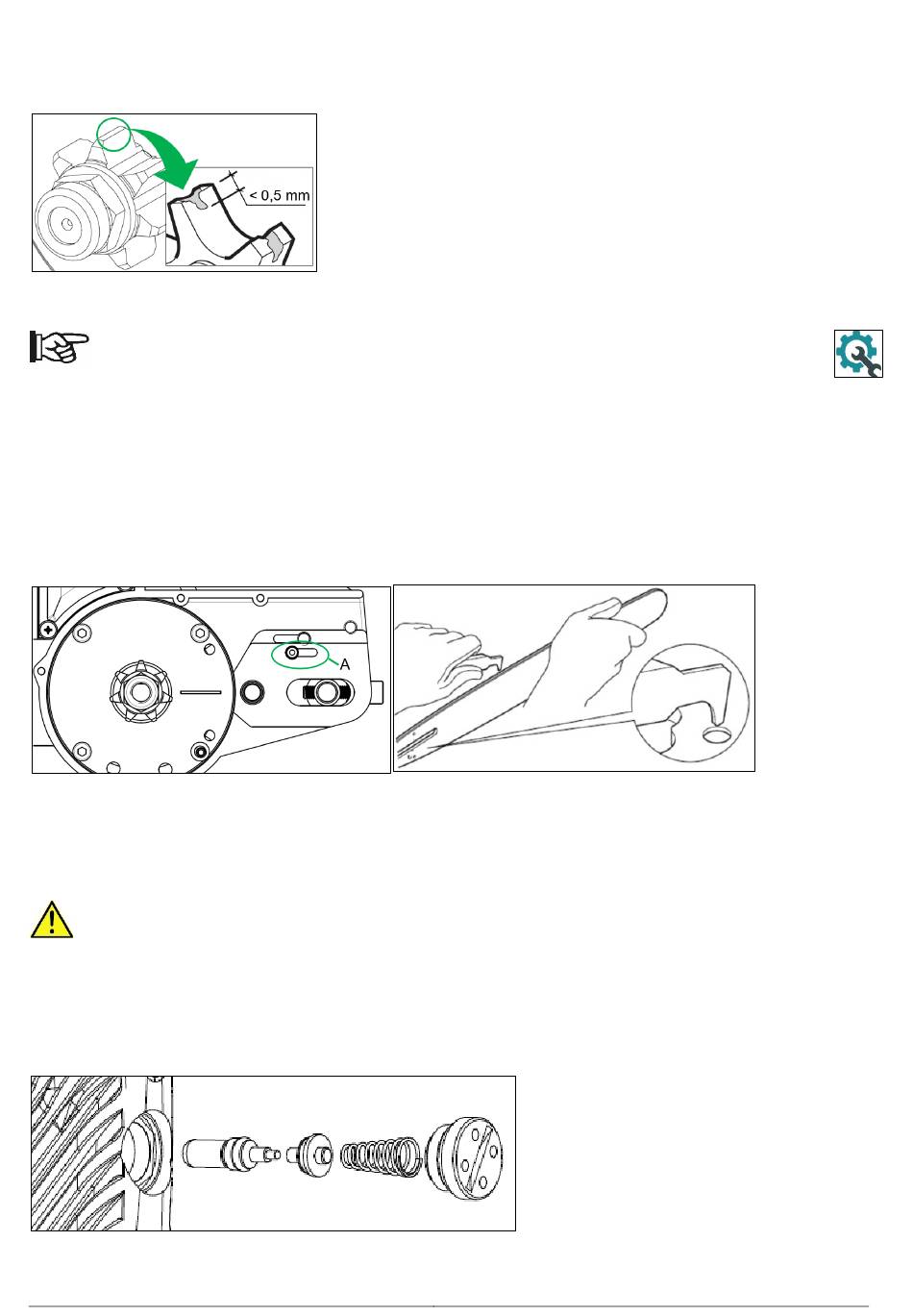 < 0,5 mm

A