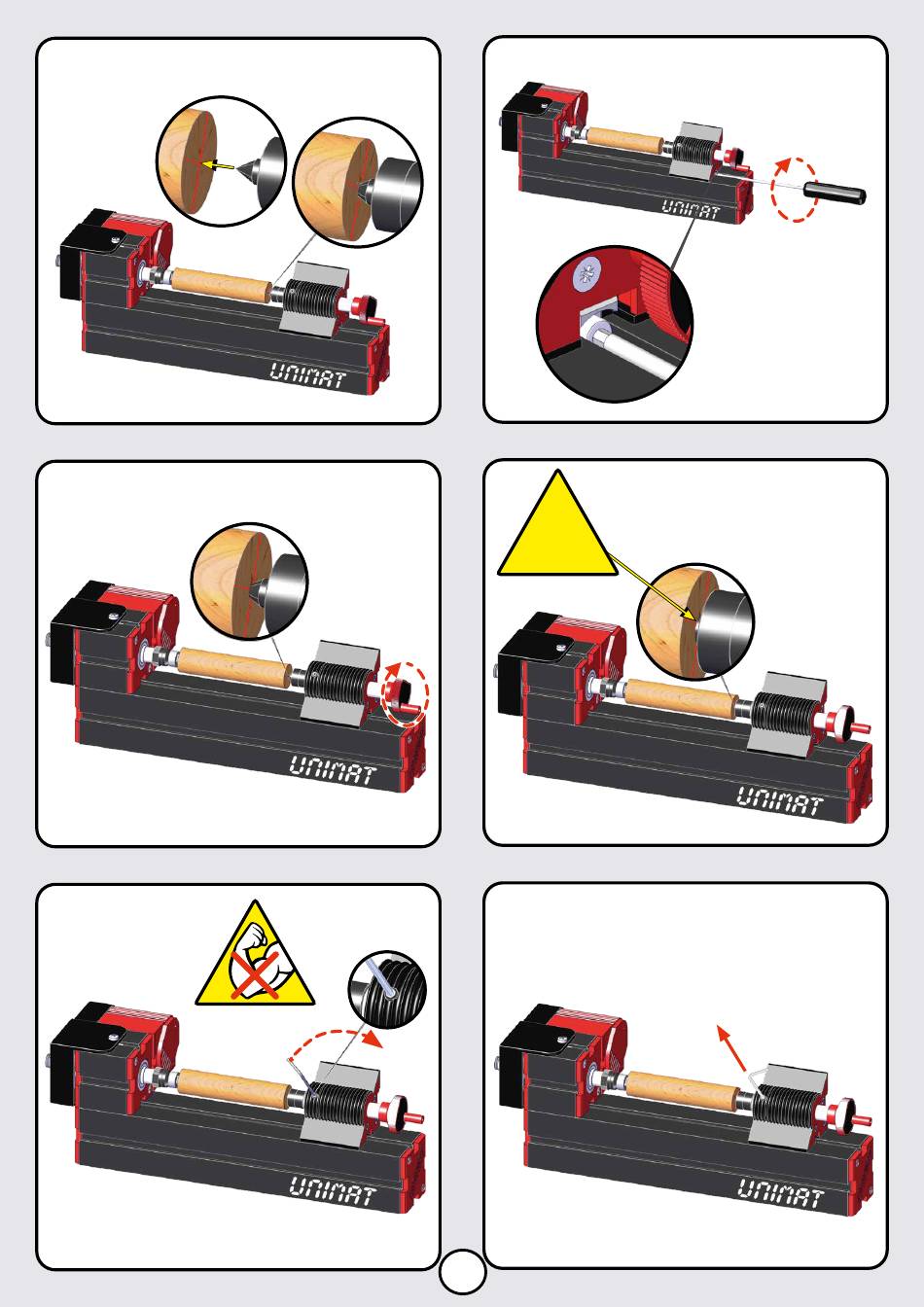 UNIMAT

UNIMAT

UNIMAT

UNIMAT

UNIMAT

UNIMAT