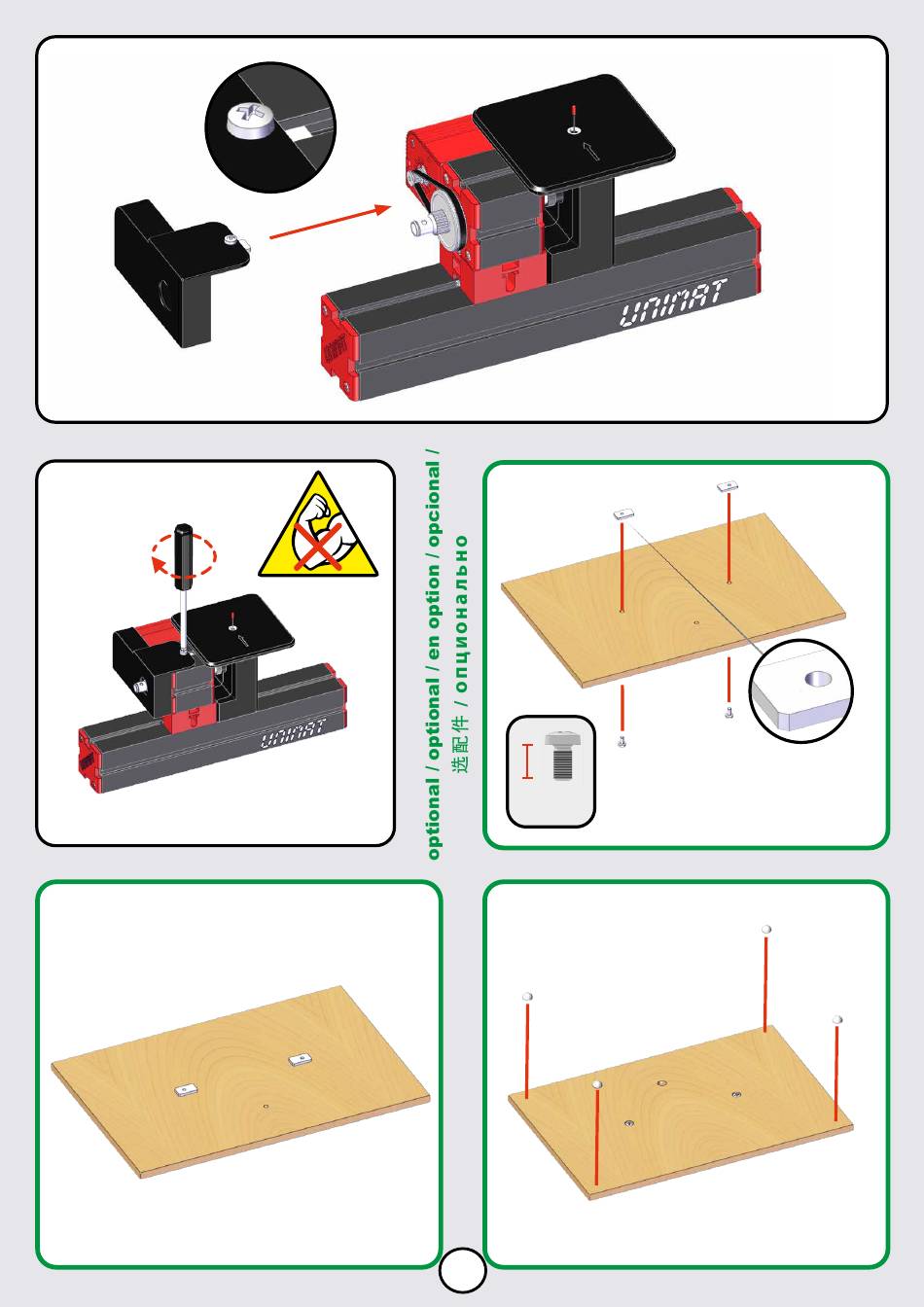 UNIMAT

UNIMAT

optional / optional / en option / opcional / 选配件 / опционально