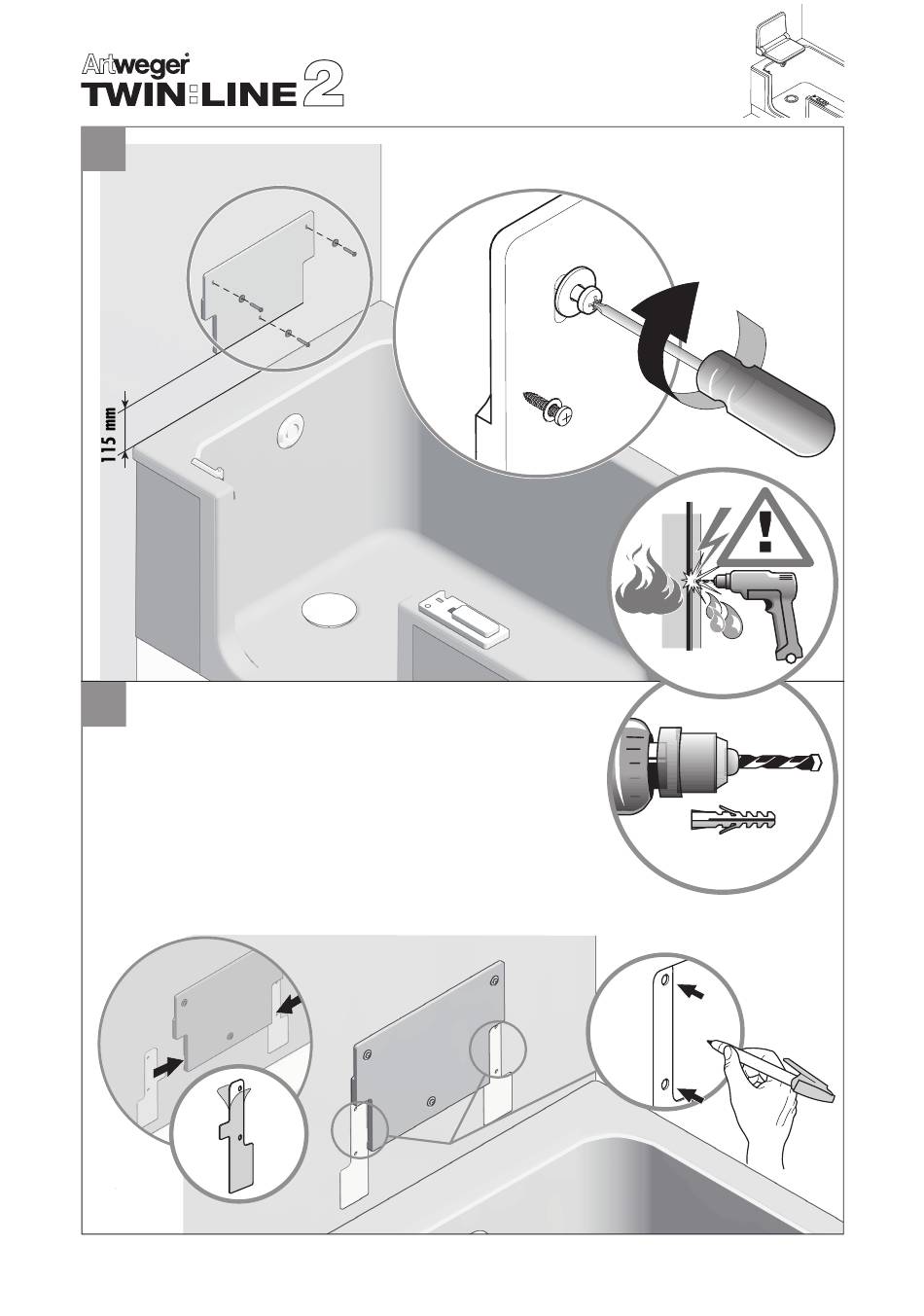 Artweger
TWIN:LINE 2

115 mm