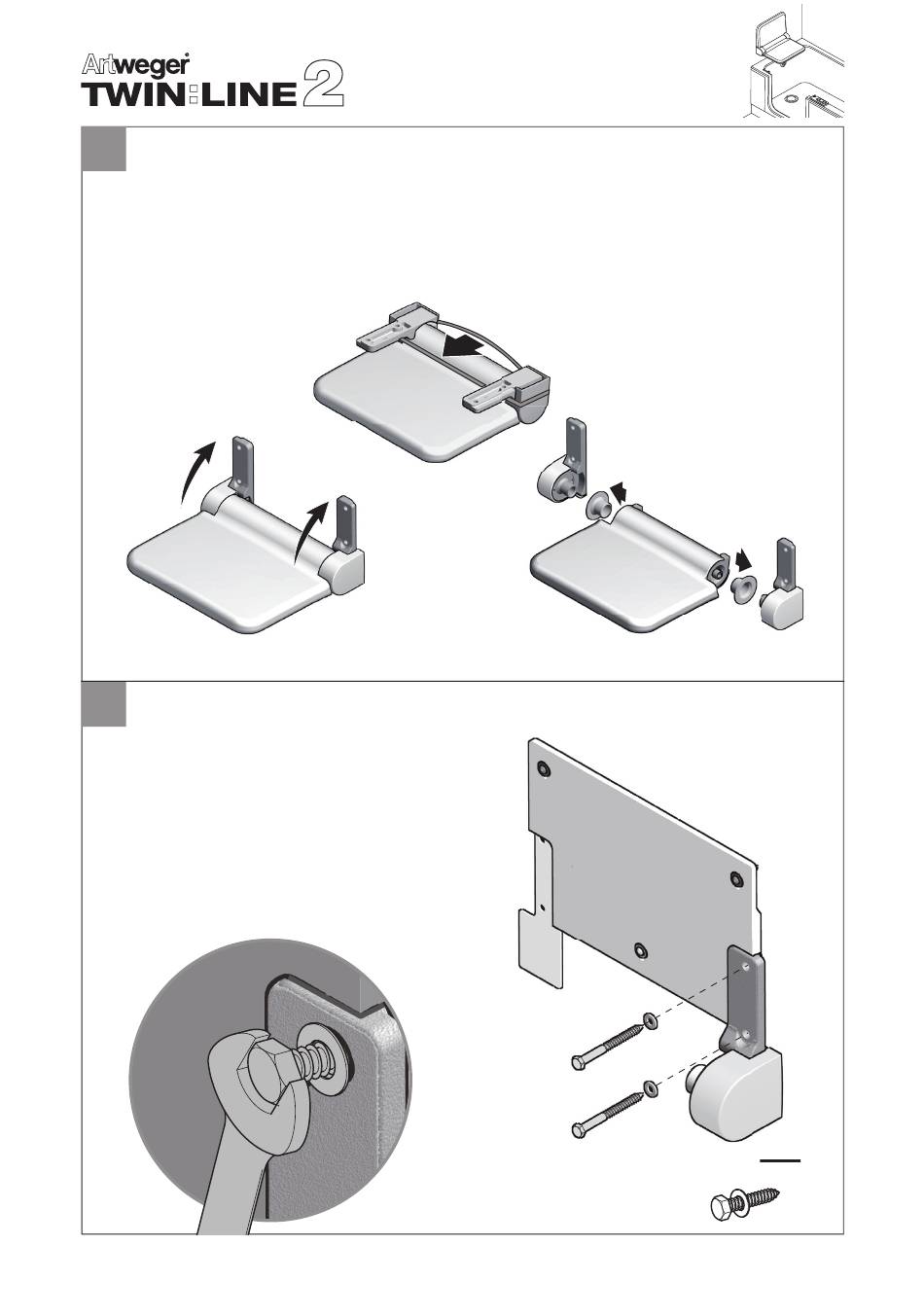 Artweger
TWIN:LINE 2