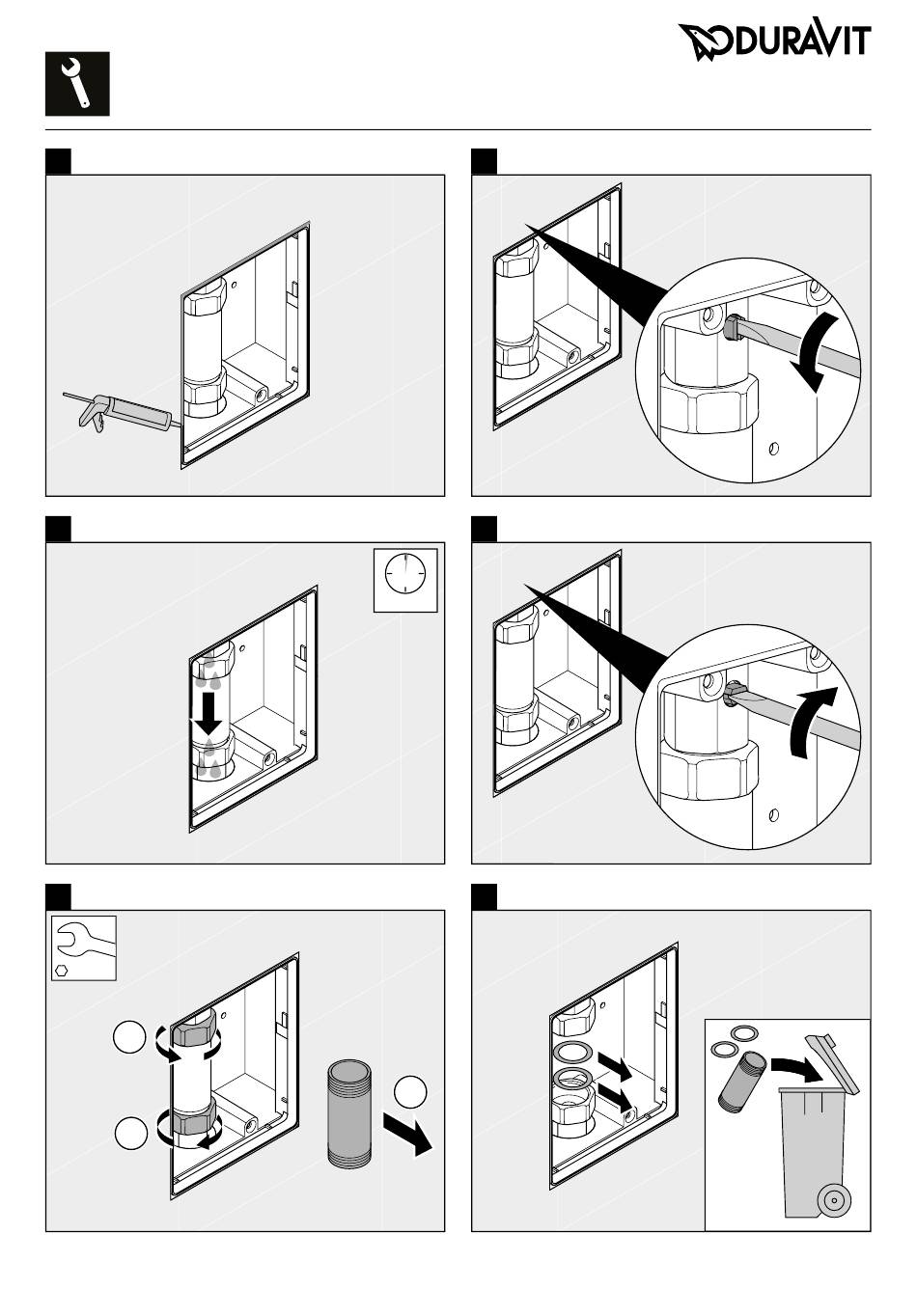 DURAVIT