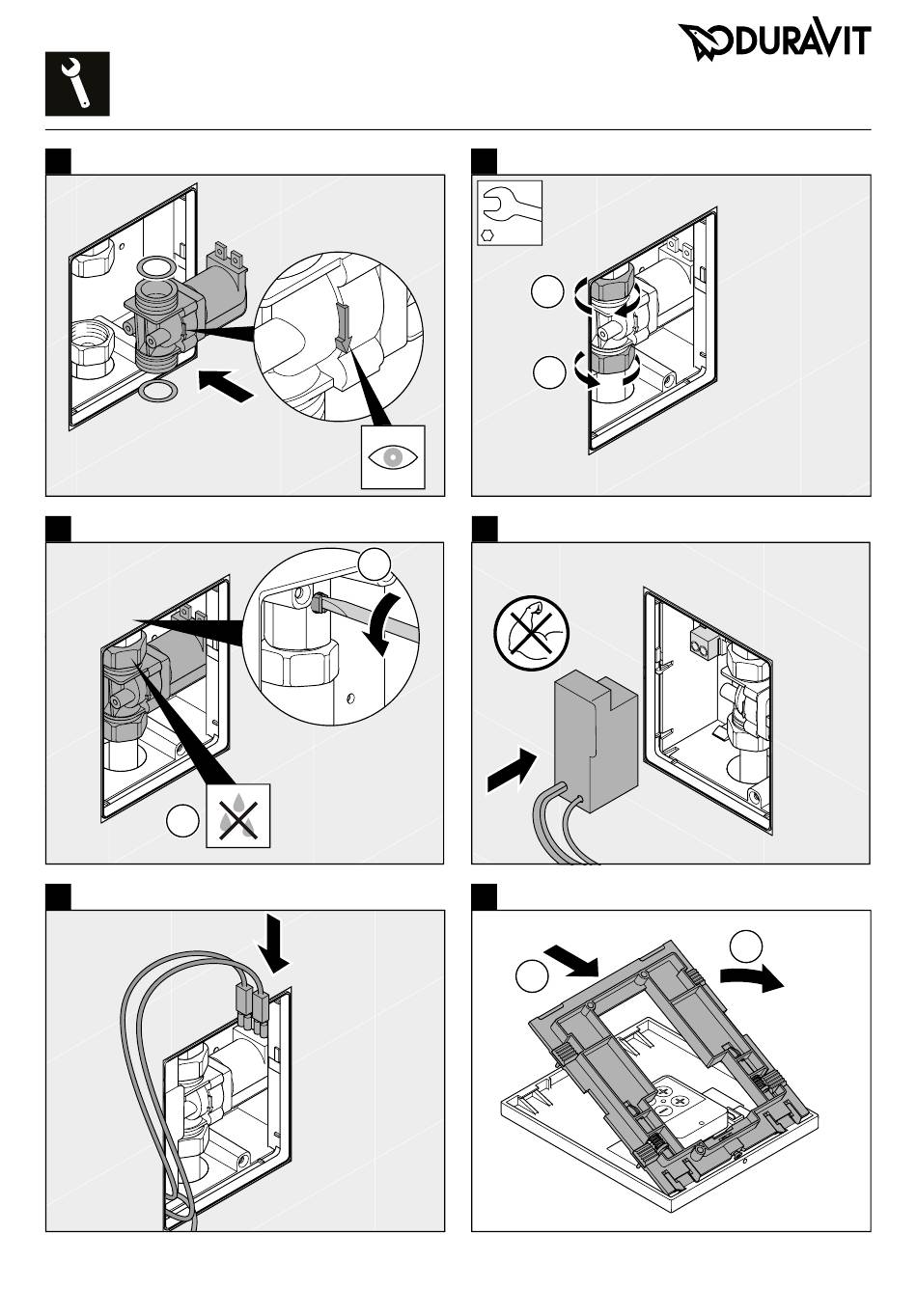 DURAVIT