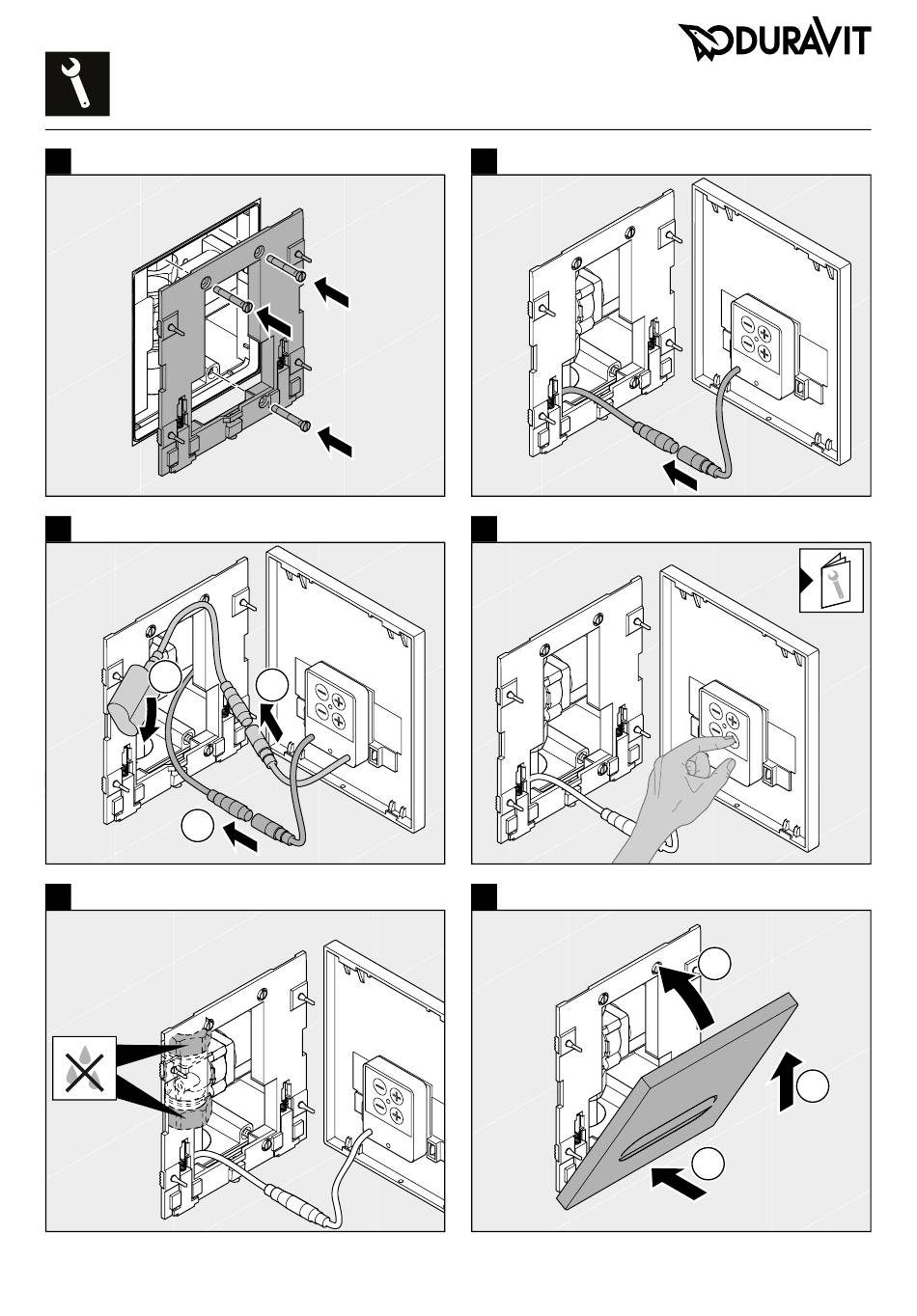 DURAVIT