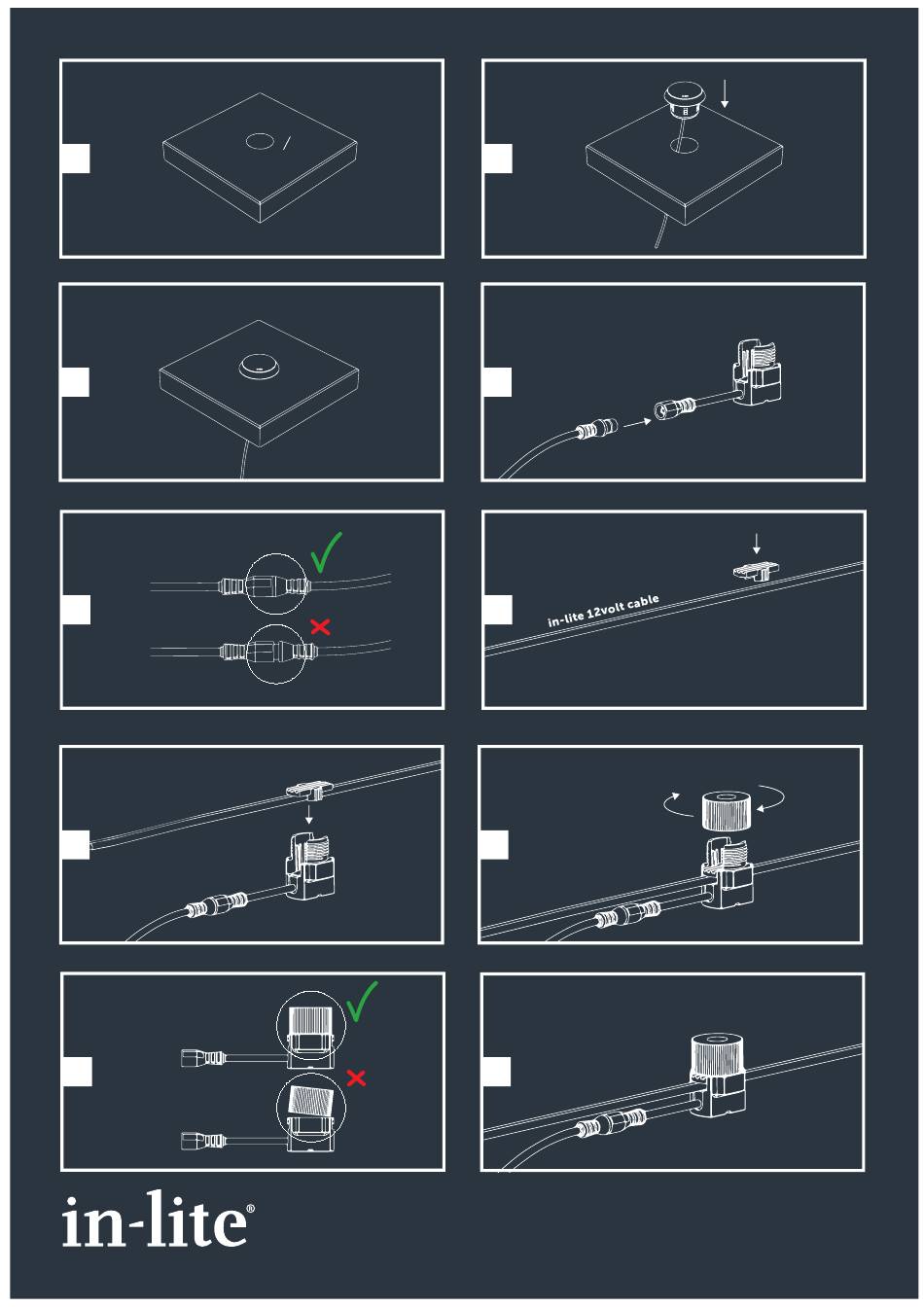 in-lite 12volt cable

in-lite®