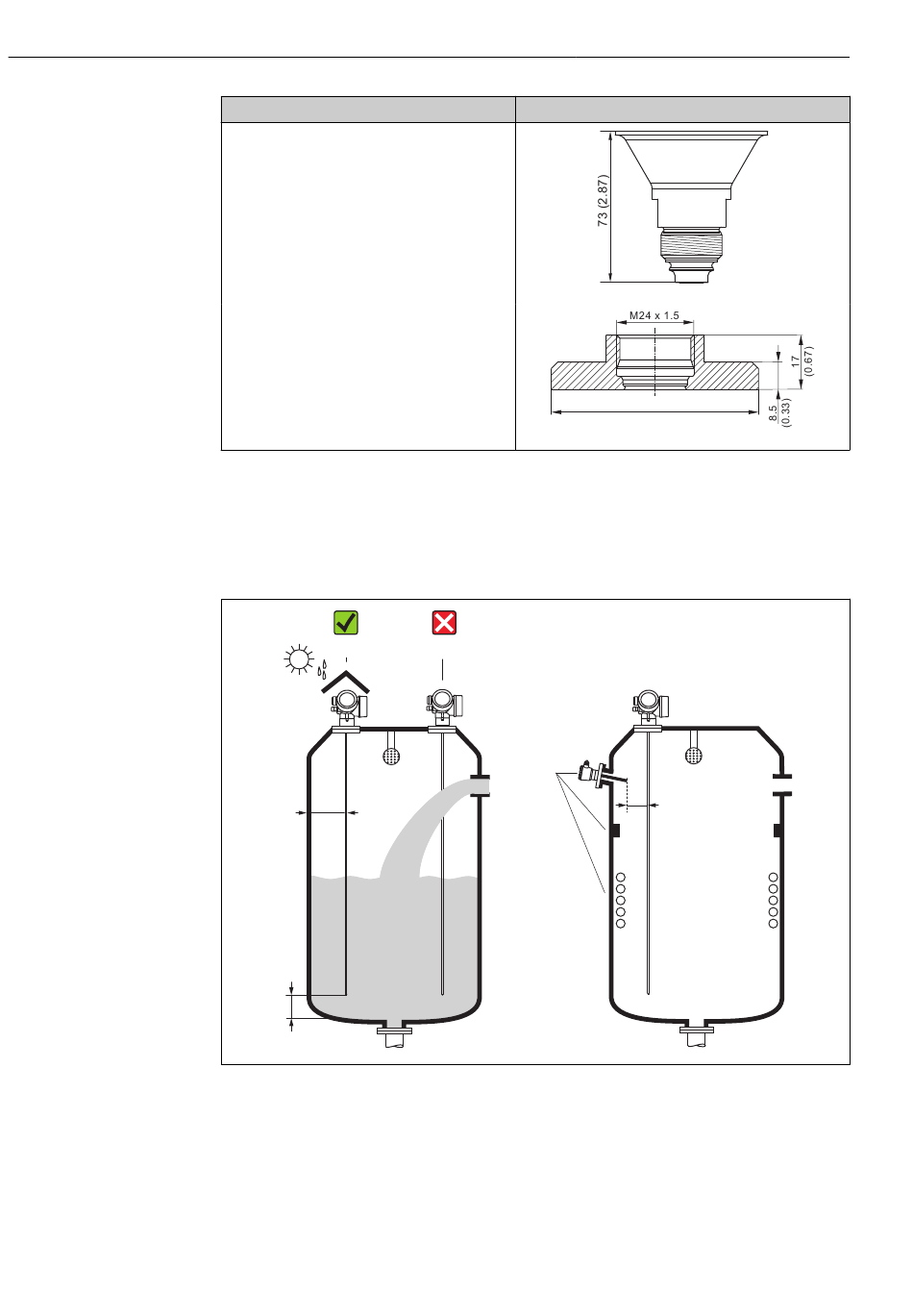 73 (2.87)

M24 x 1.5

17 (0.67)

8.5 (0.33)