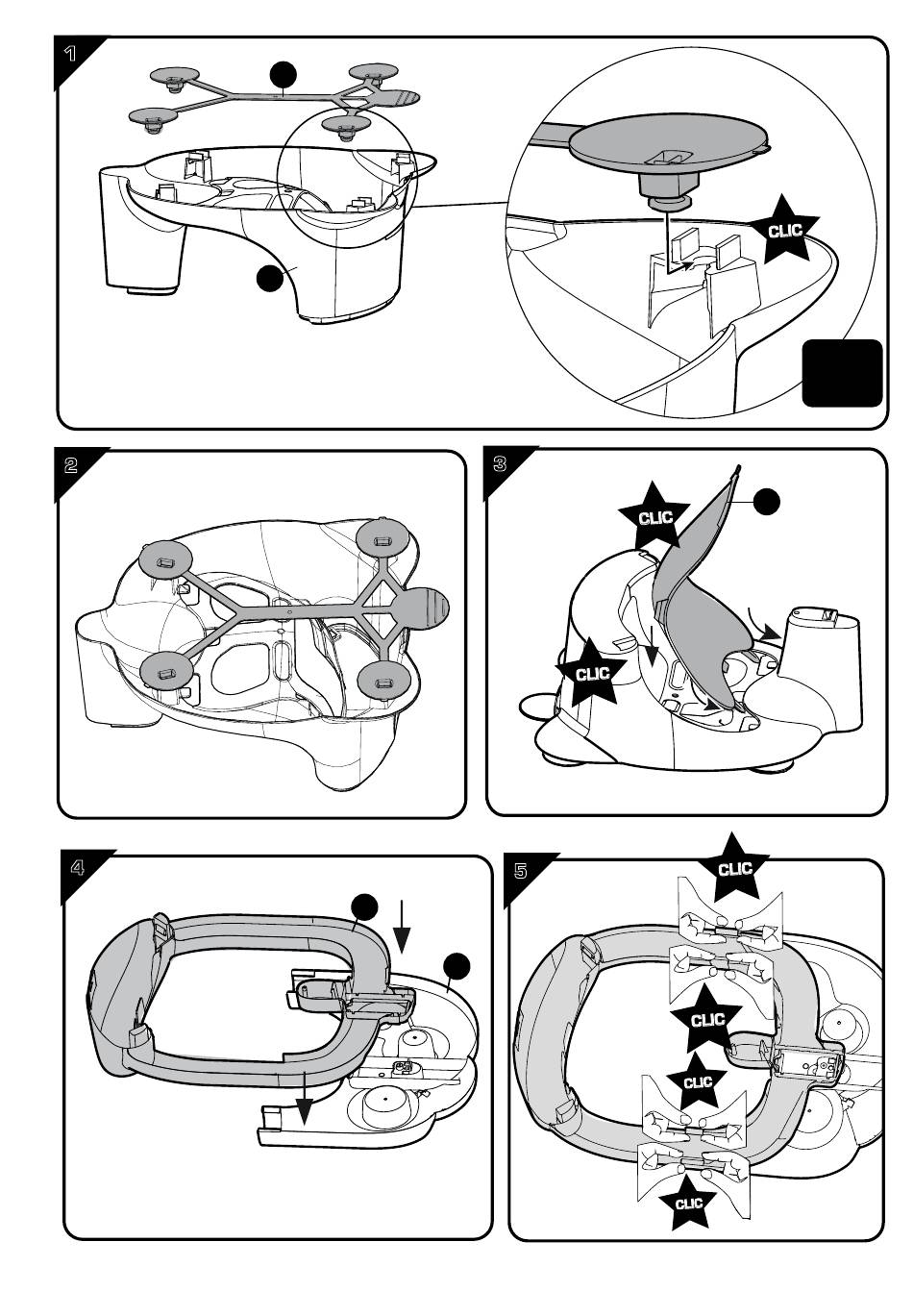 1

CLIC

2

3

CLIC

CLIC

4

5

CLIC

CLIC

CLIC

CLIC