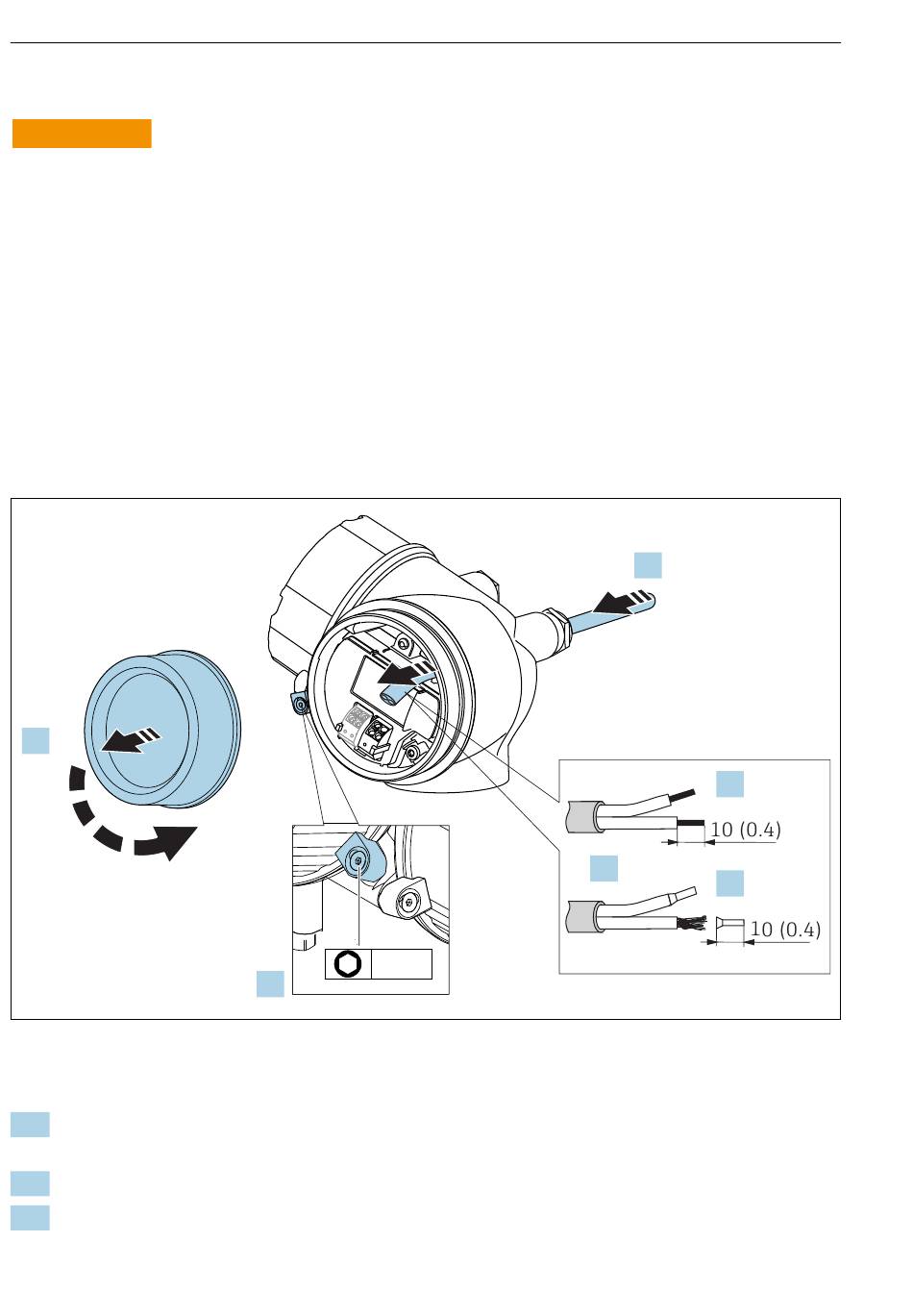 10 (0.4)

10 (0.4)