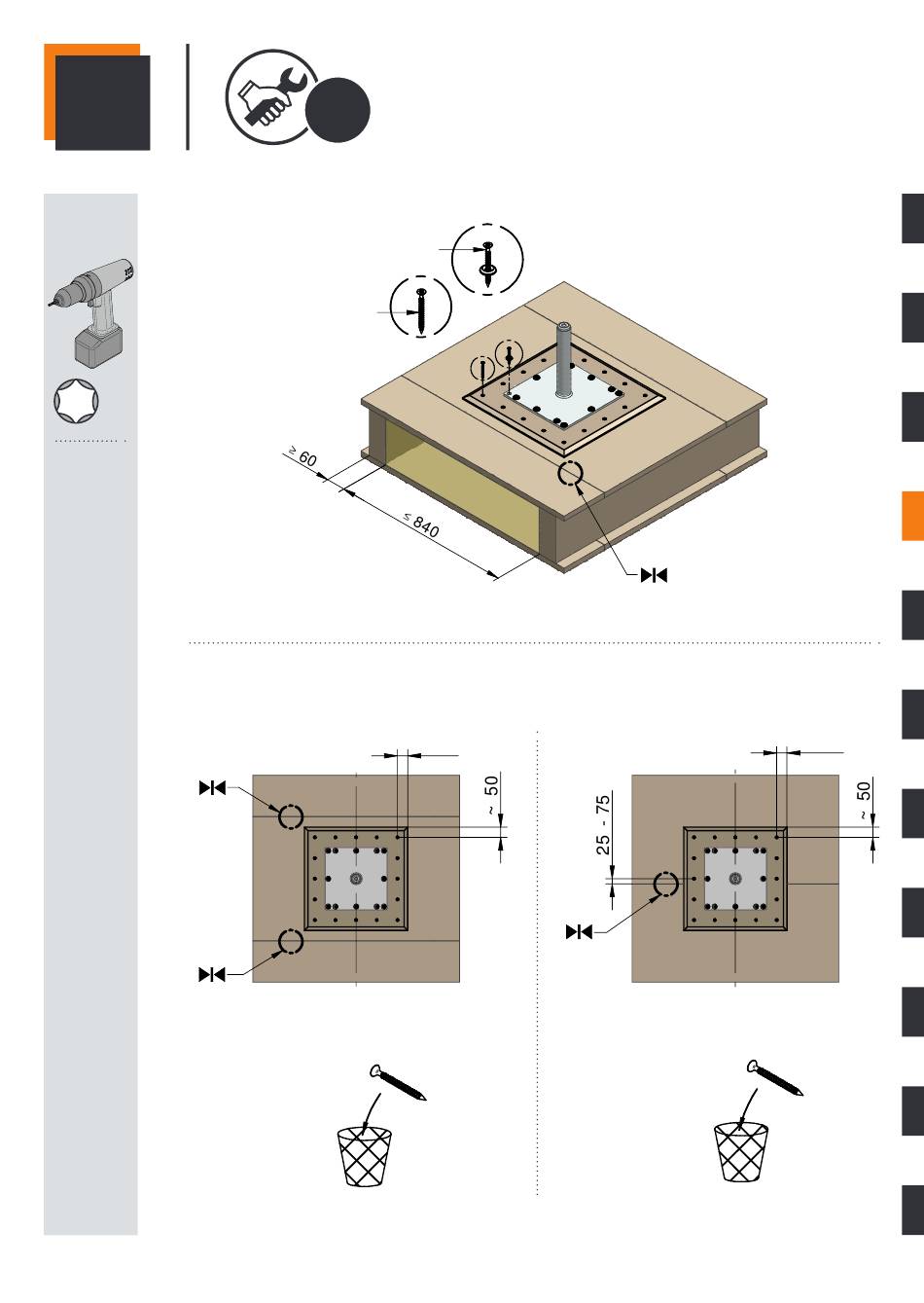 ≥ 60
≤ 840

~ 50

25 - 75
~ 50