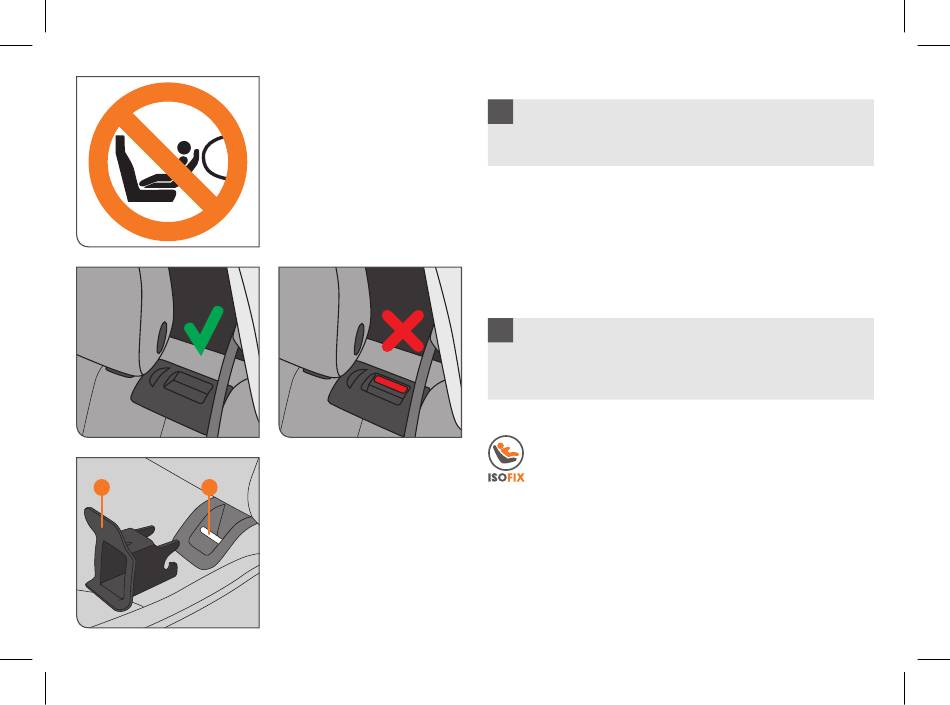 ISOFIX