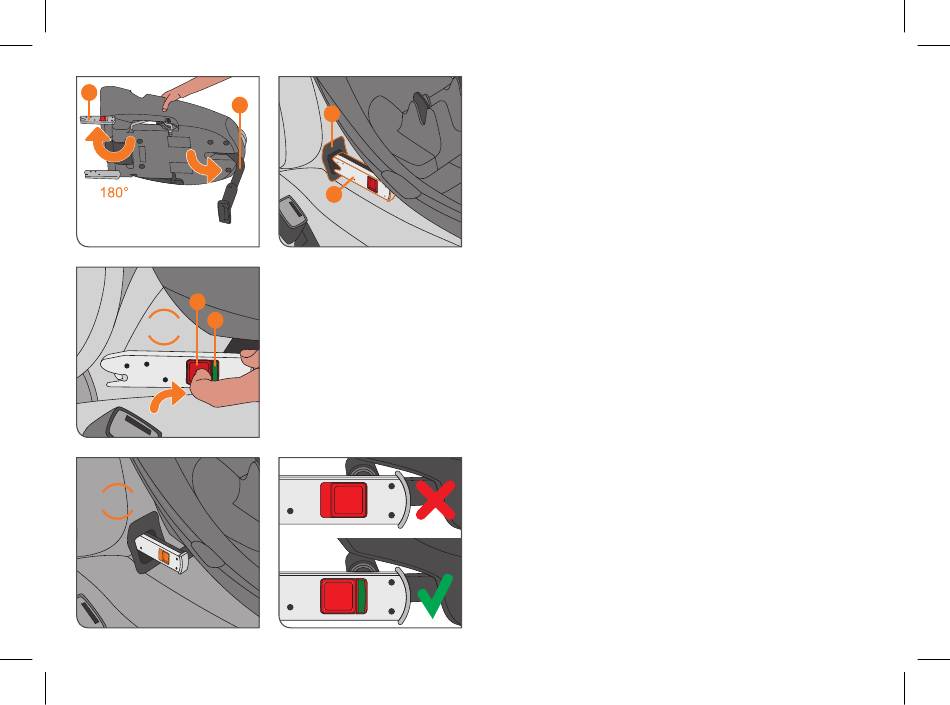 180°