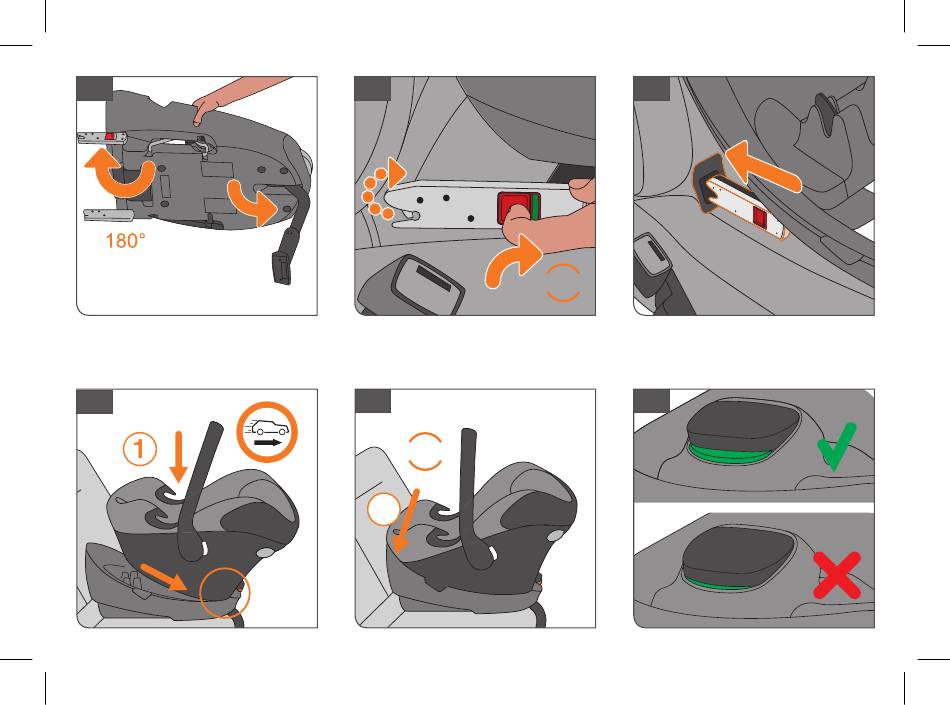 180°

1