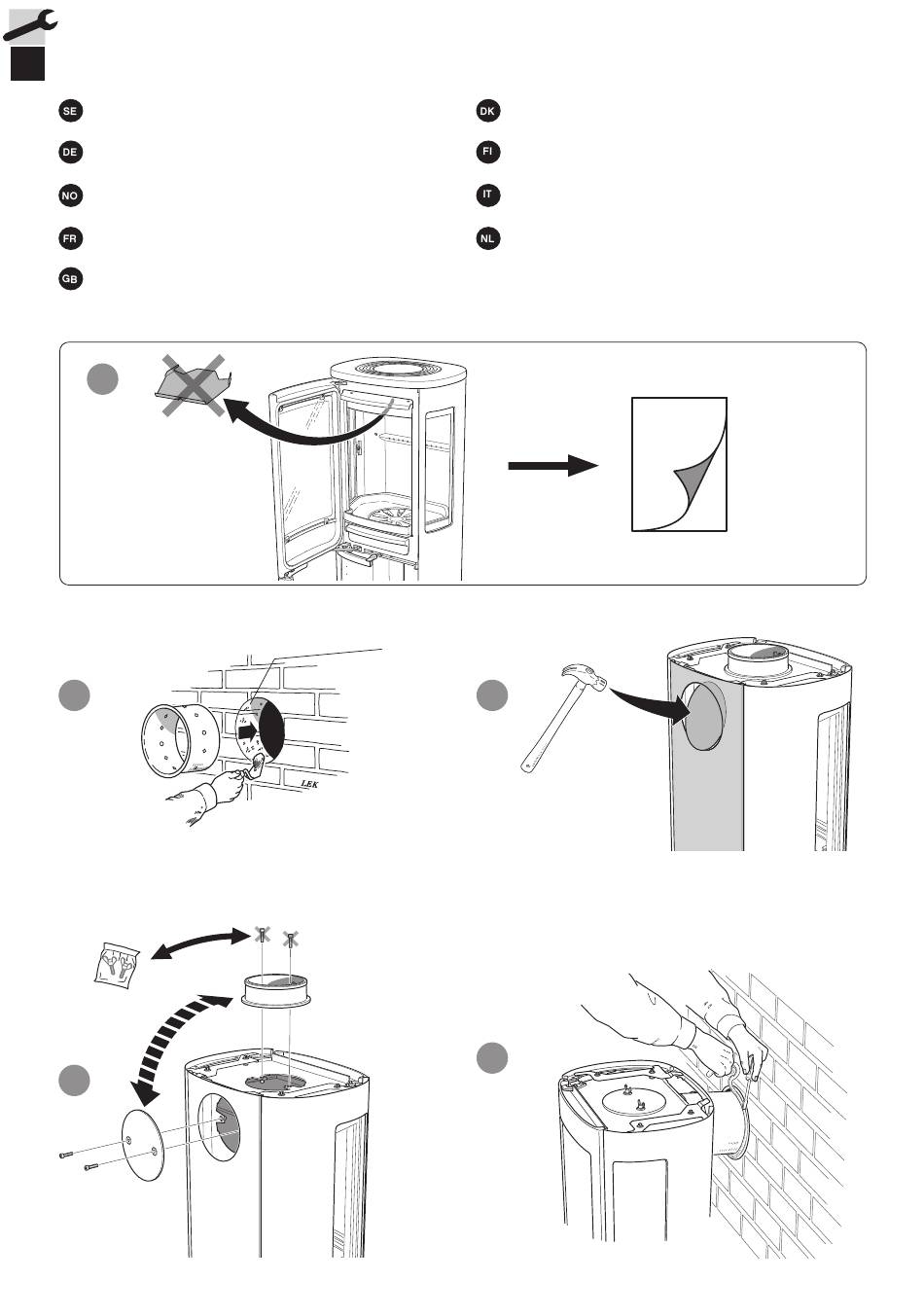 SE
DE
NO
FR
GB
DK
FI
IT
NL

LEK