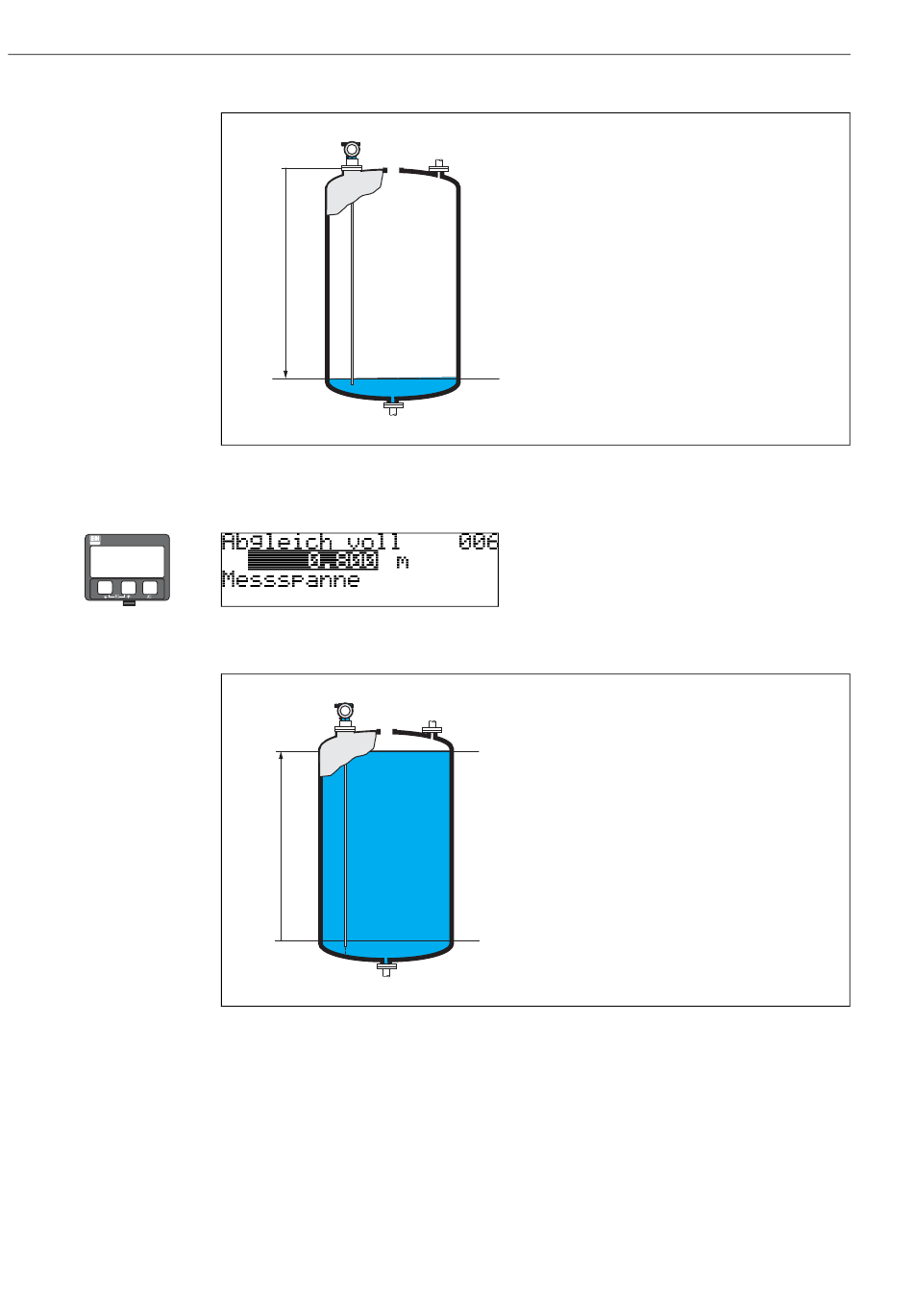 Abgleich voll 006
0.800 m
Messspanne