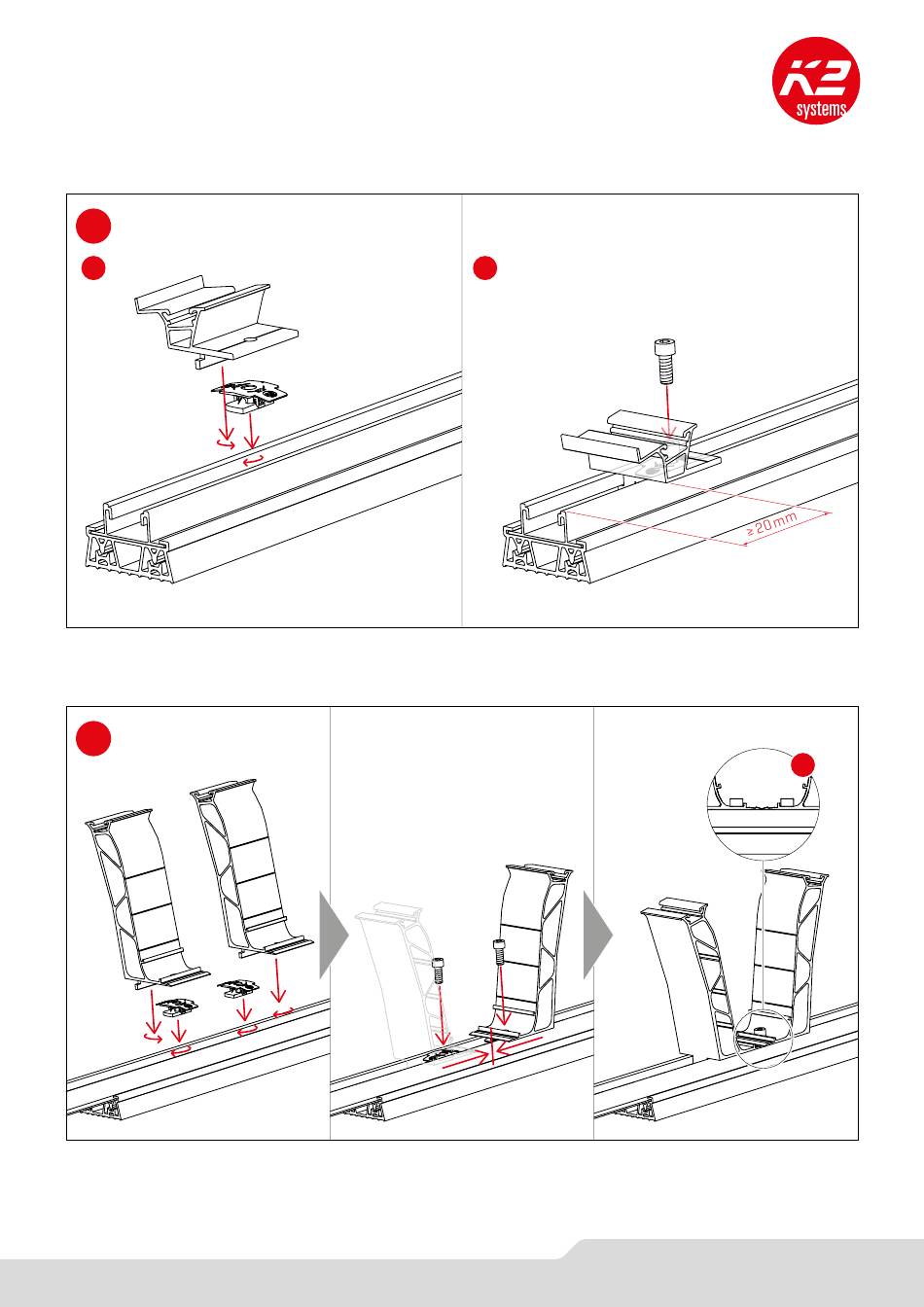 K2 systems

≥ 20 mm