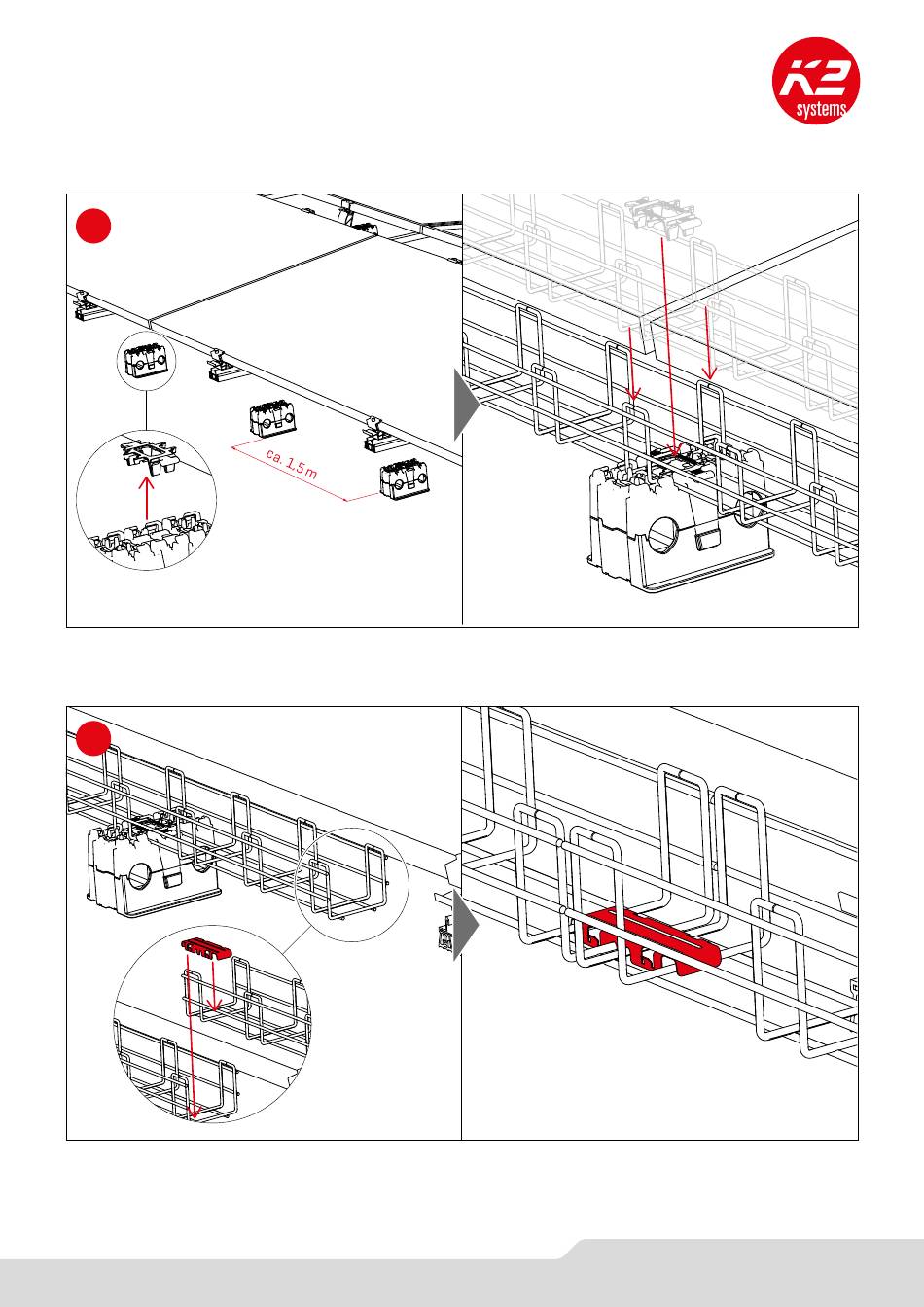 K2 systems

ca. 1,5 m