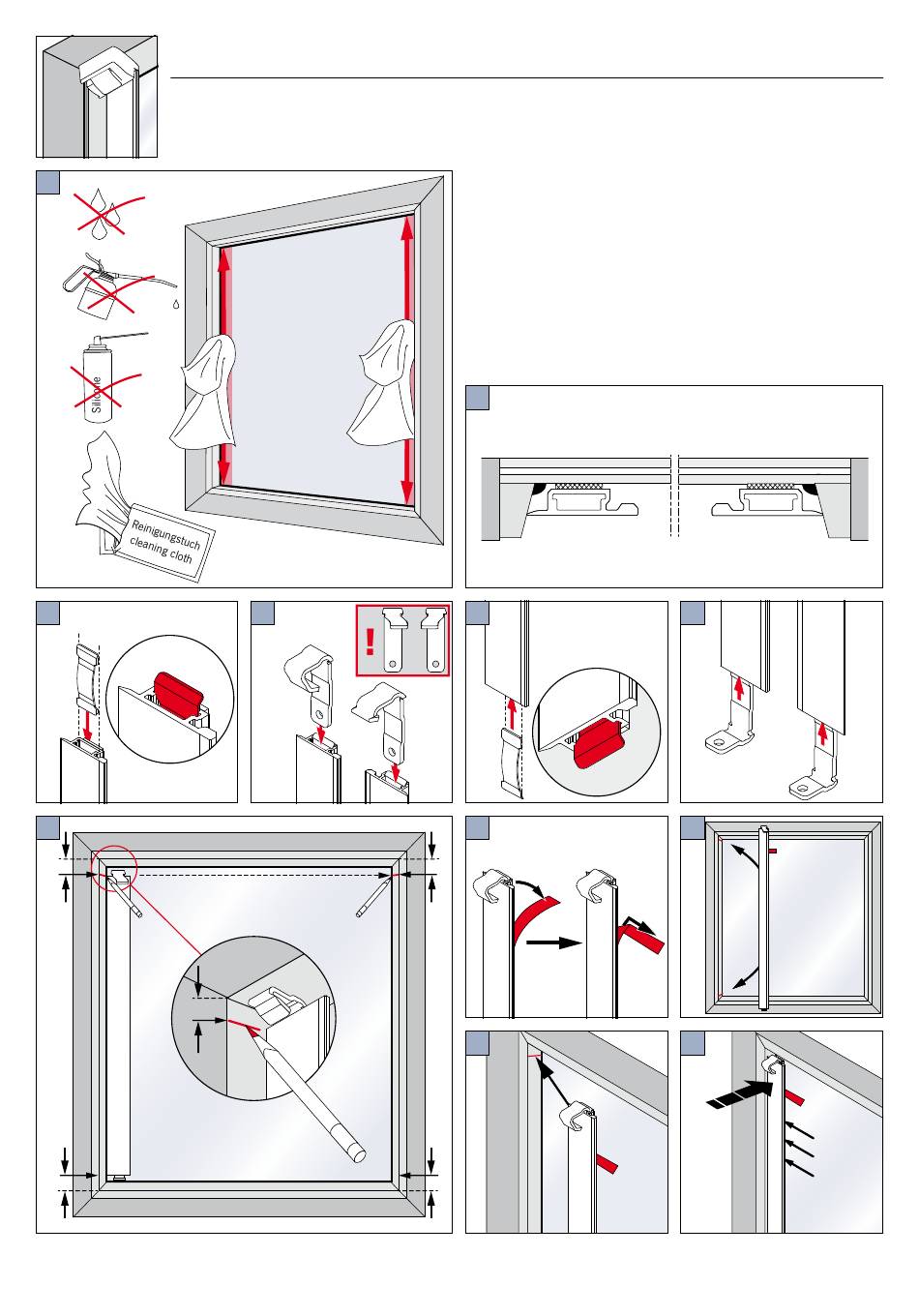 Silicone

Reinigungstuch
cleaning cloth

!