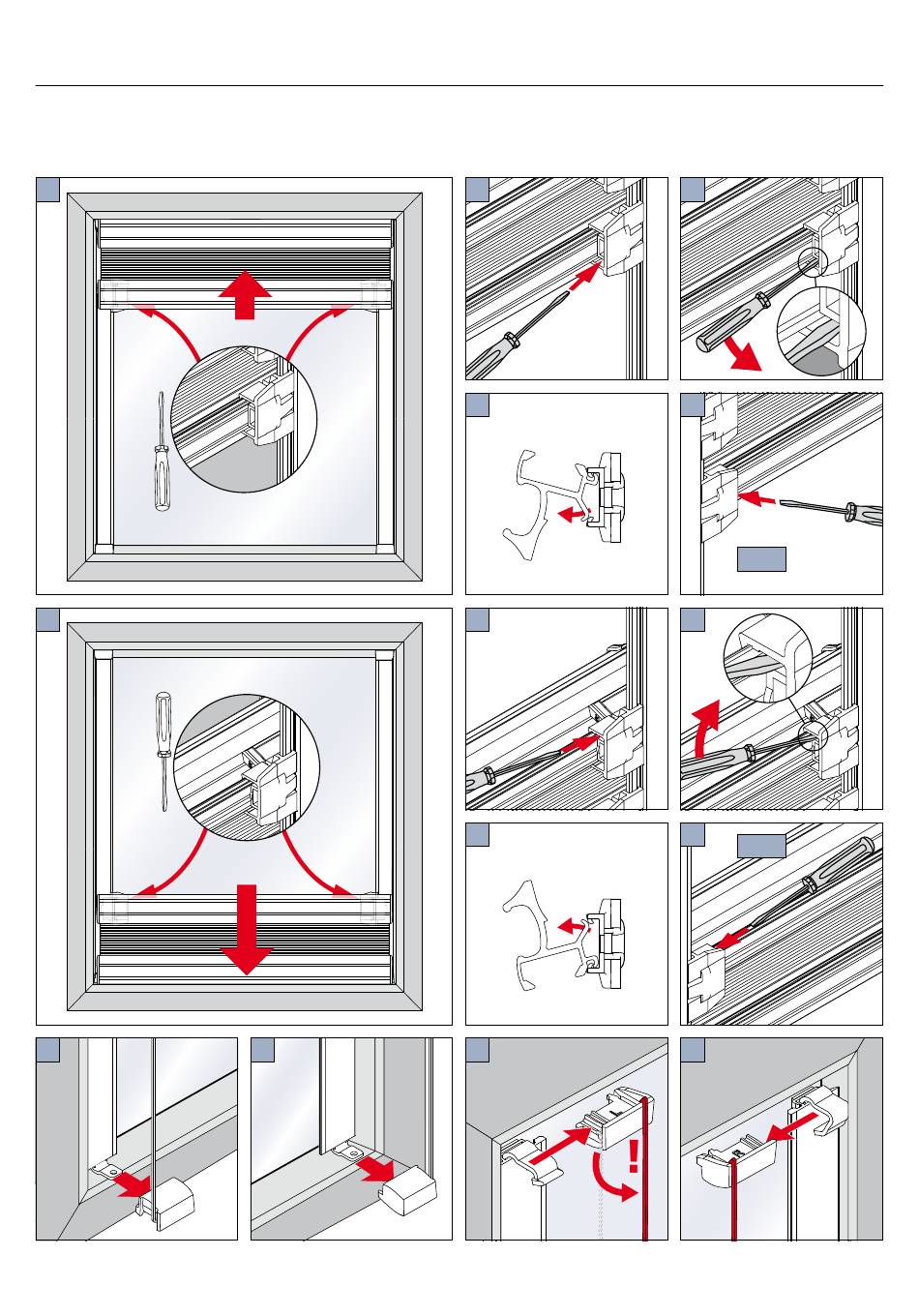 !