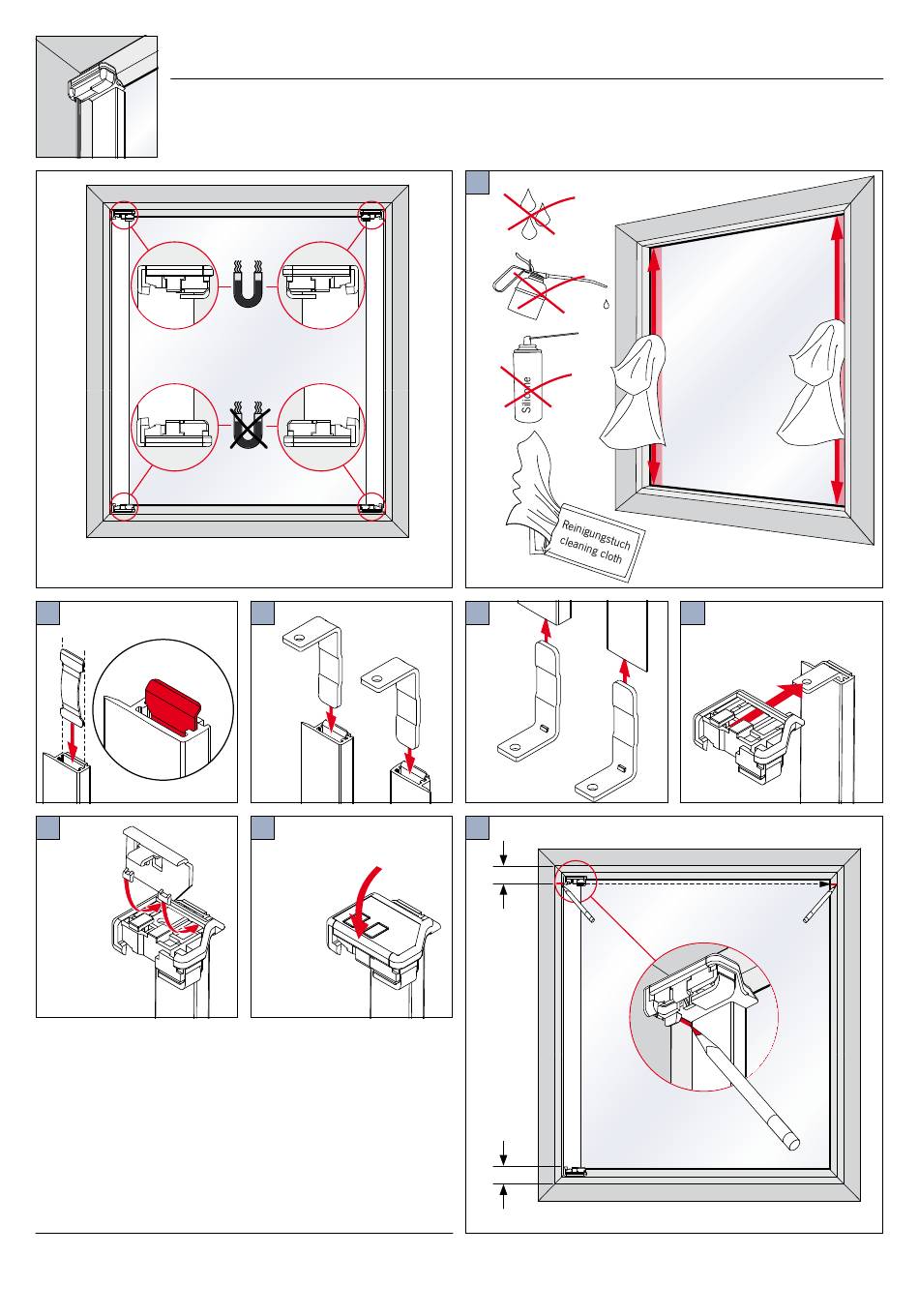 Silicone

Reinigungstuch
cleaning cloth