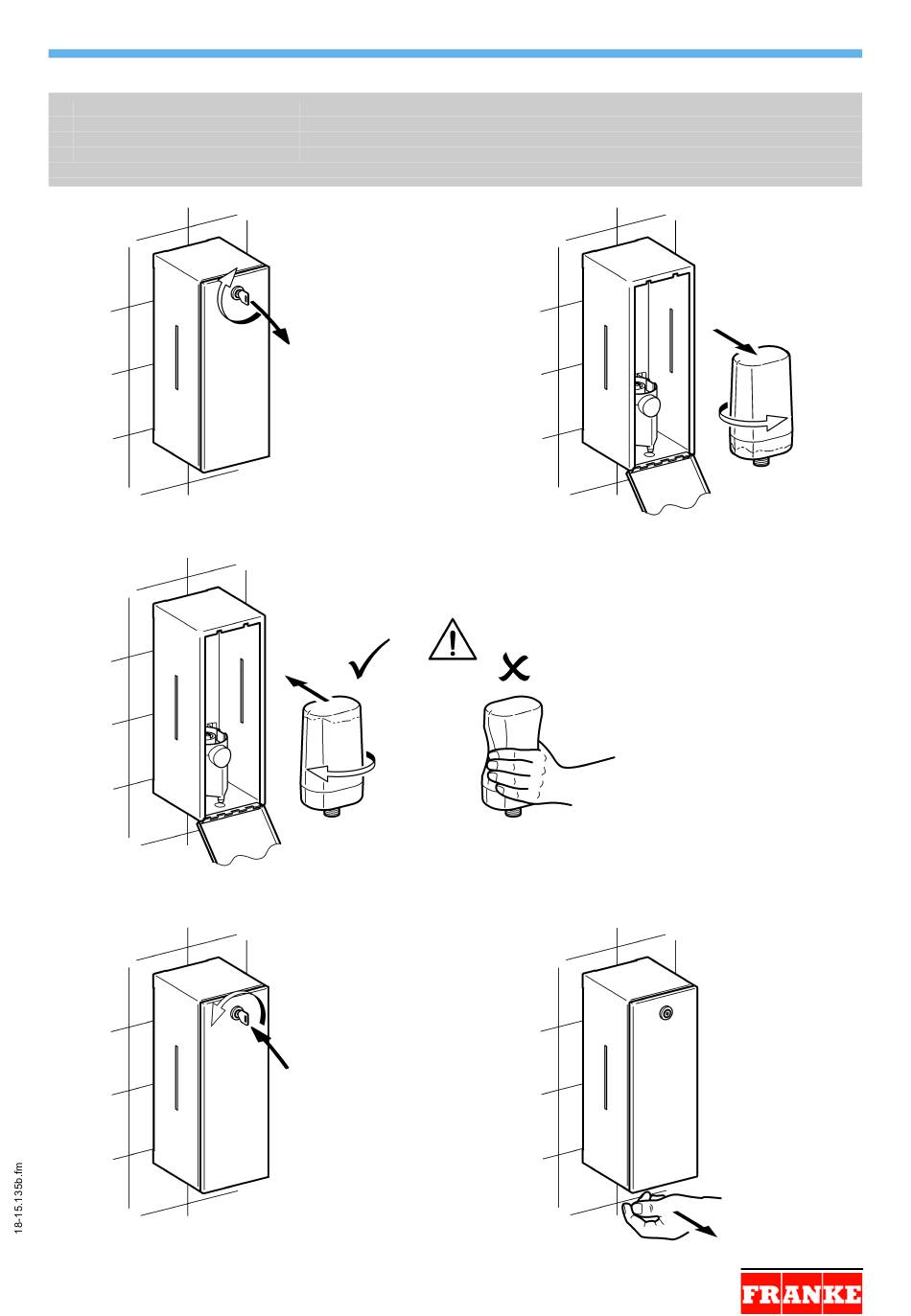 18-15.135b.fm

FRANKE