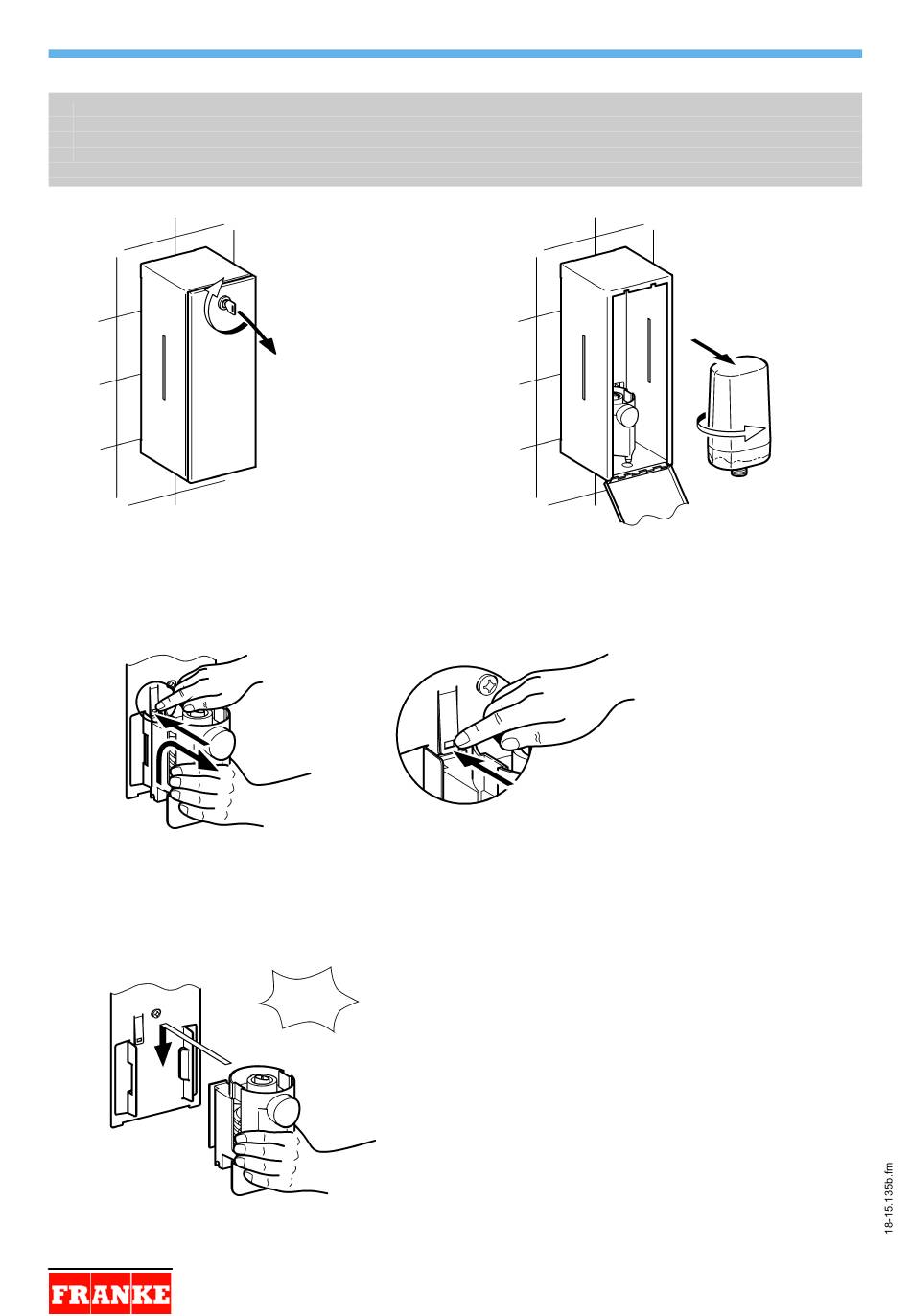 18-15.135b.fm

FRANKE