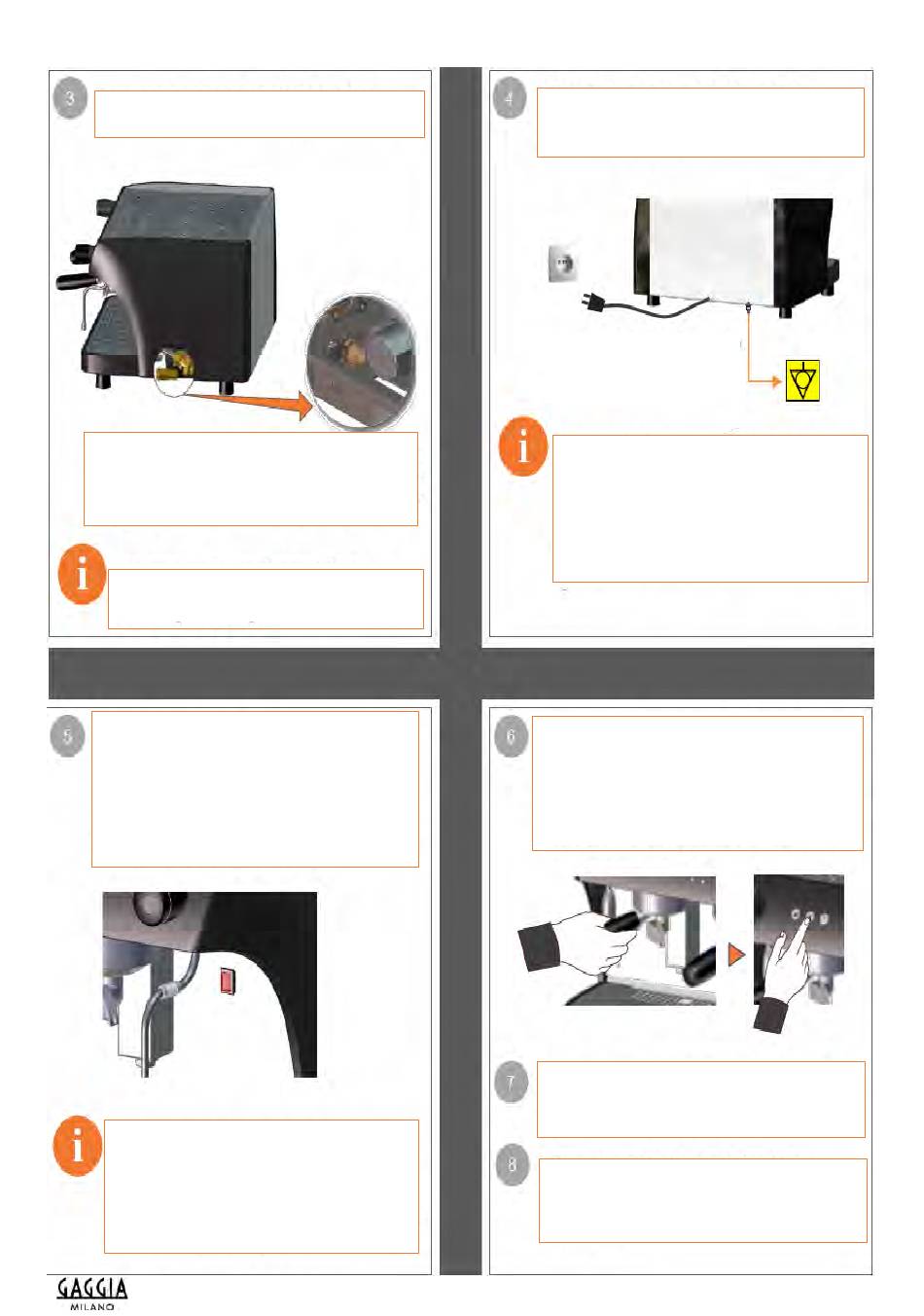 3

4

i

i

5

6

i

7

8

GAGGIA
MILANO