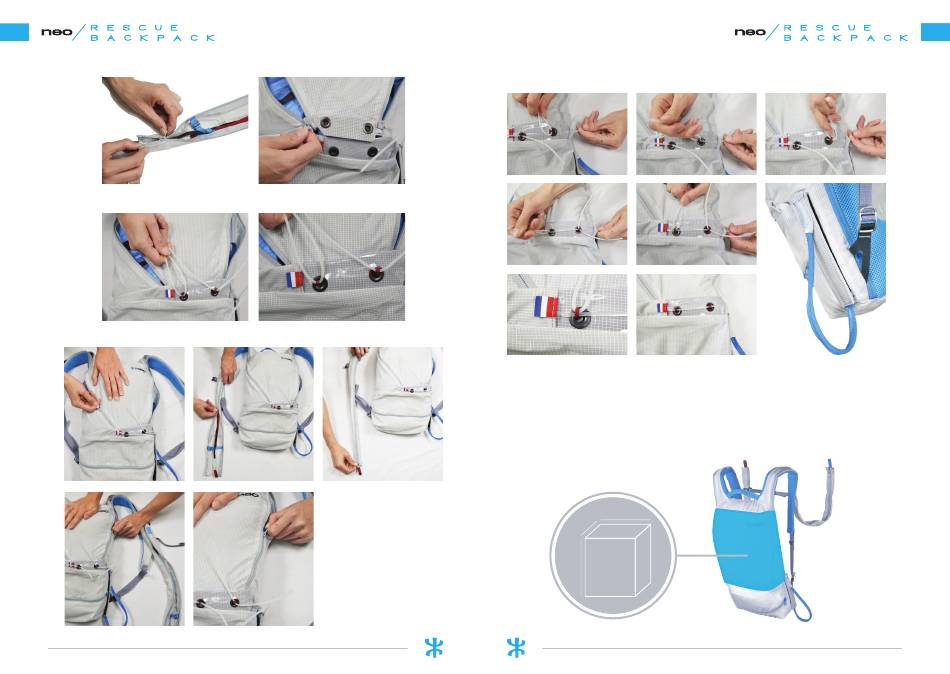 neo / RESCUE BACKPACK

neo / RESCUE BACKPACK