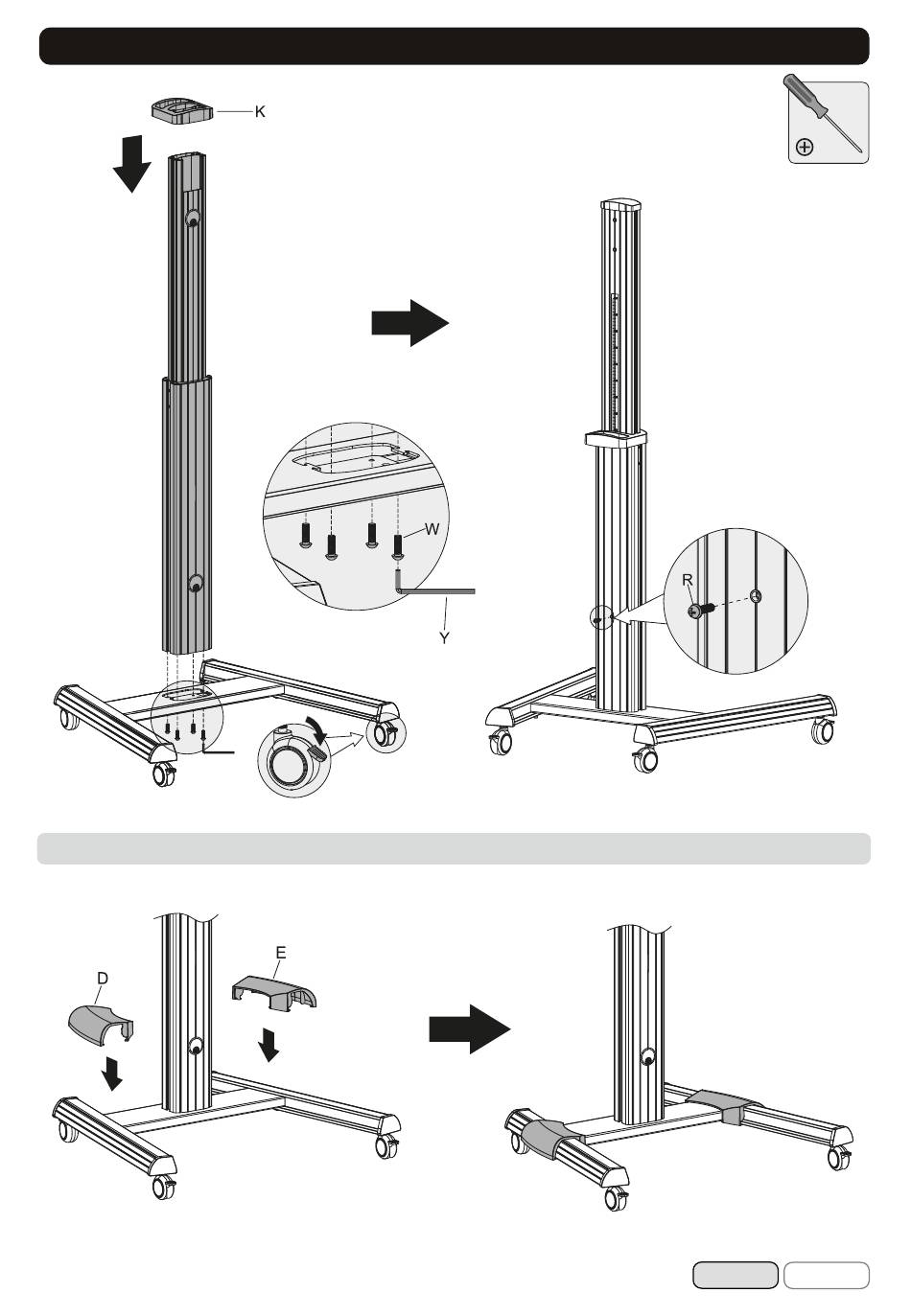 K

W

Y

R

D

E