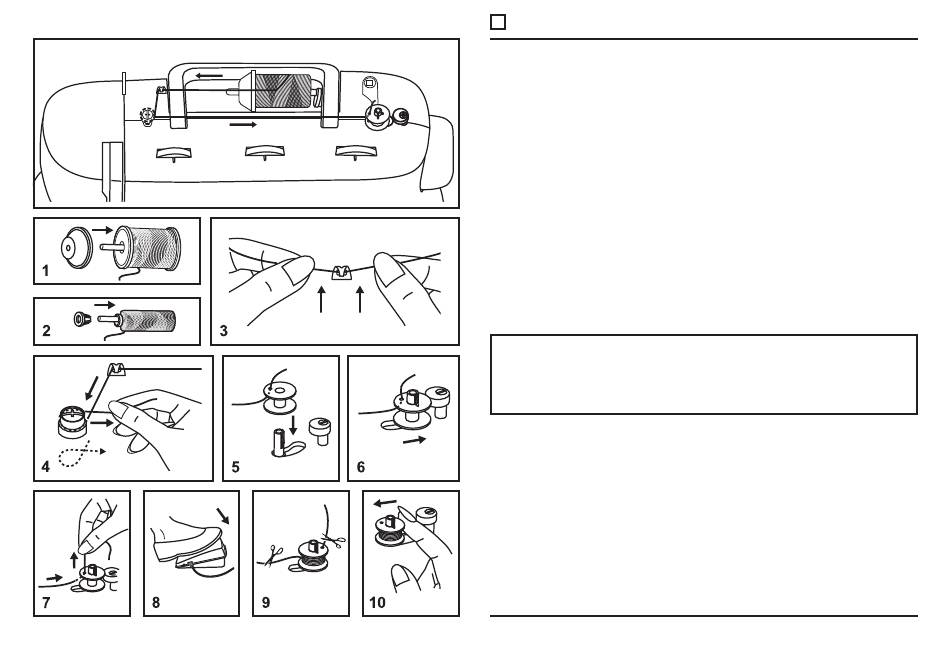 1
2
3
4
5
6
7
8
9
10