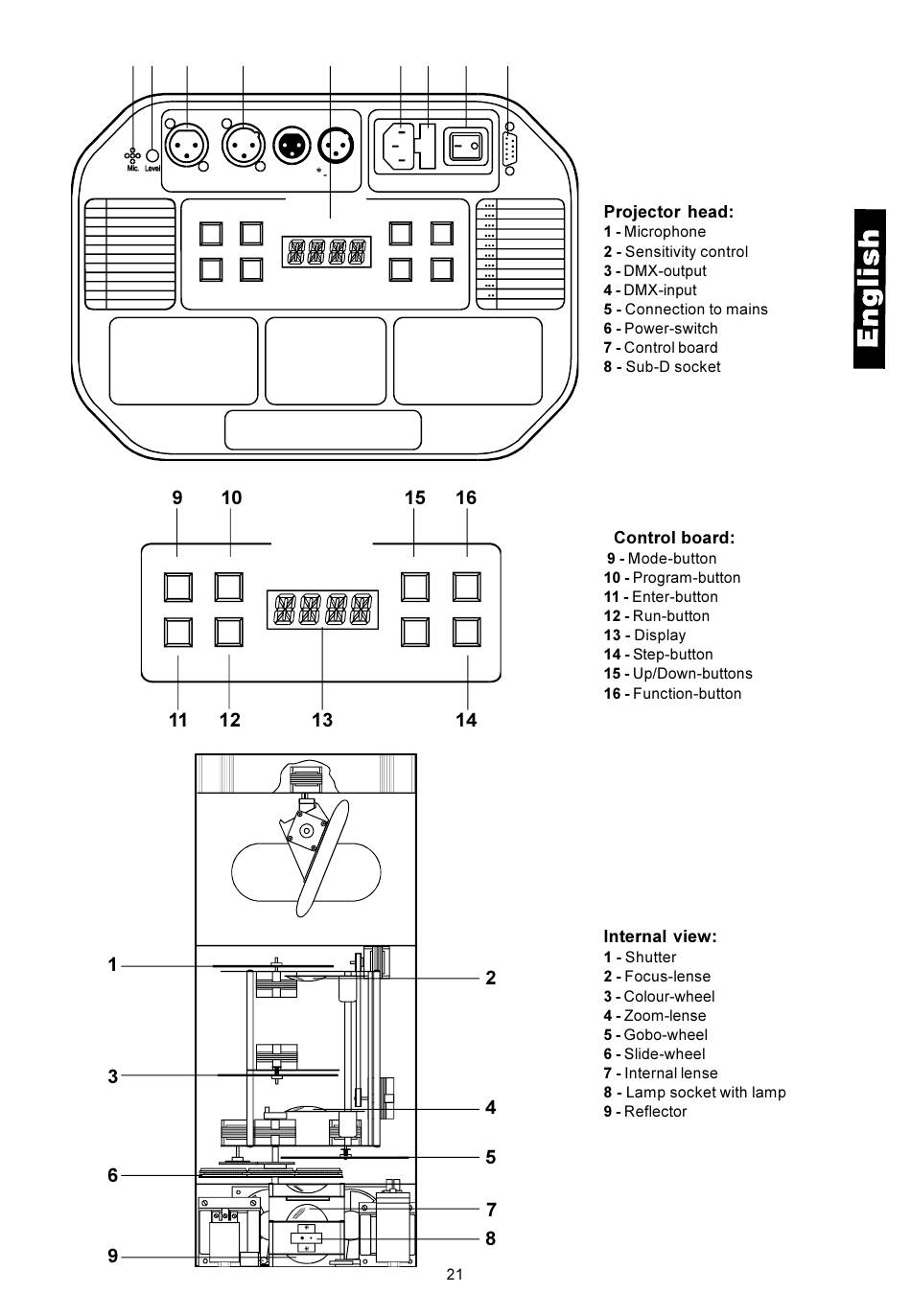 Mic. Level

Projector head:
1 - Microphone
2 - Sensitivity control
3 - DMX-output
4 - DMX-input
5 - Connection to mains
6 - Power-switch
7 - Control board
8 - Sub-D socket

English

9 10 15 16

11 12 13 14

Control board:
9 - Mode-button
10 - Program-button
11 - Enter-button
12 - Run-button
13 - Display
14 - Step-button
15 - Up/Down-buttons
16 - Function-button

1
2
3
4
5
6
7
8
9

Internal view:
1 - Shutter
2 - Focus-lense
3 - Colour-wheel
4 - Zoom-lense
5 - Gobo-wheel
6 - Slide-wheel
7 - Internal lense
8 - Lamp socket with lamp
9 - Reflector

21