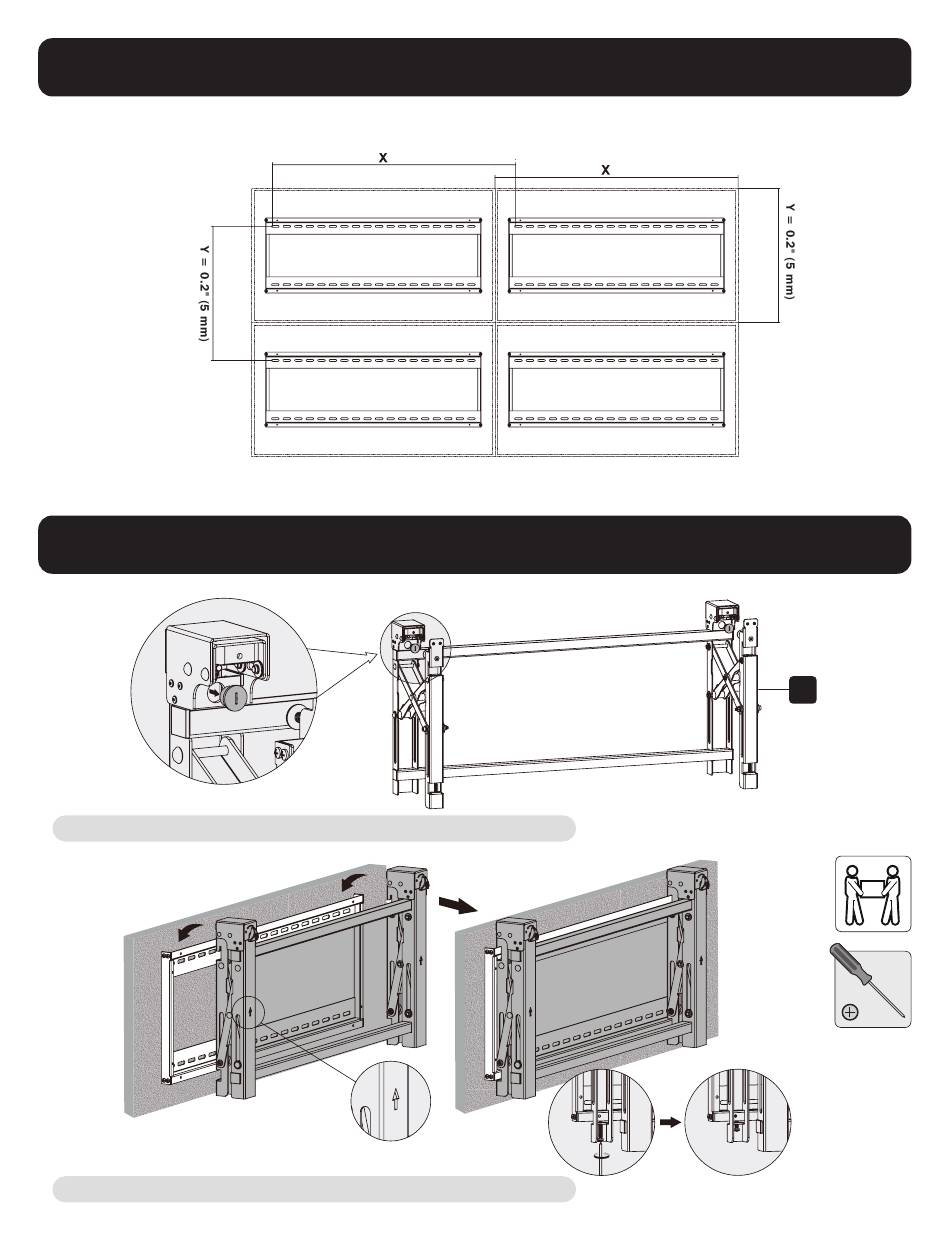 X

X

Y = 0.2" (5 mm)

Y = 0.2" (5 mm)