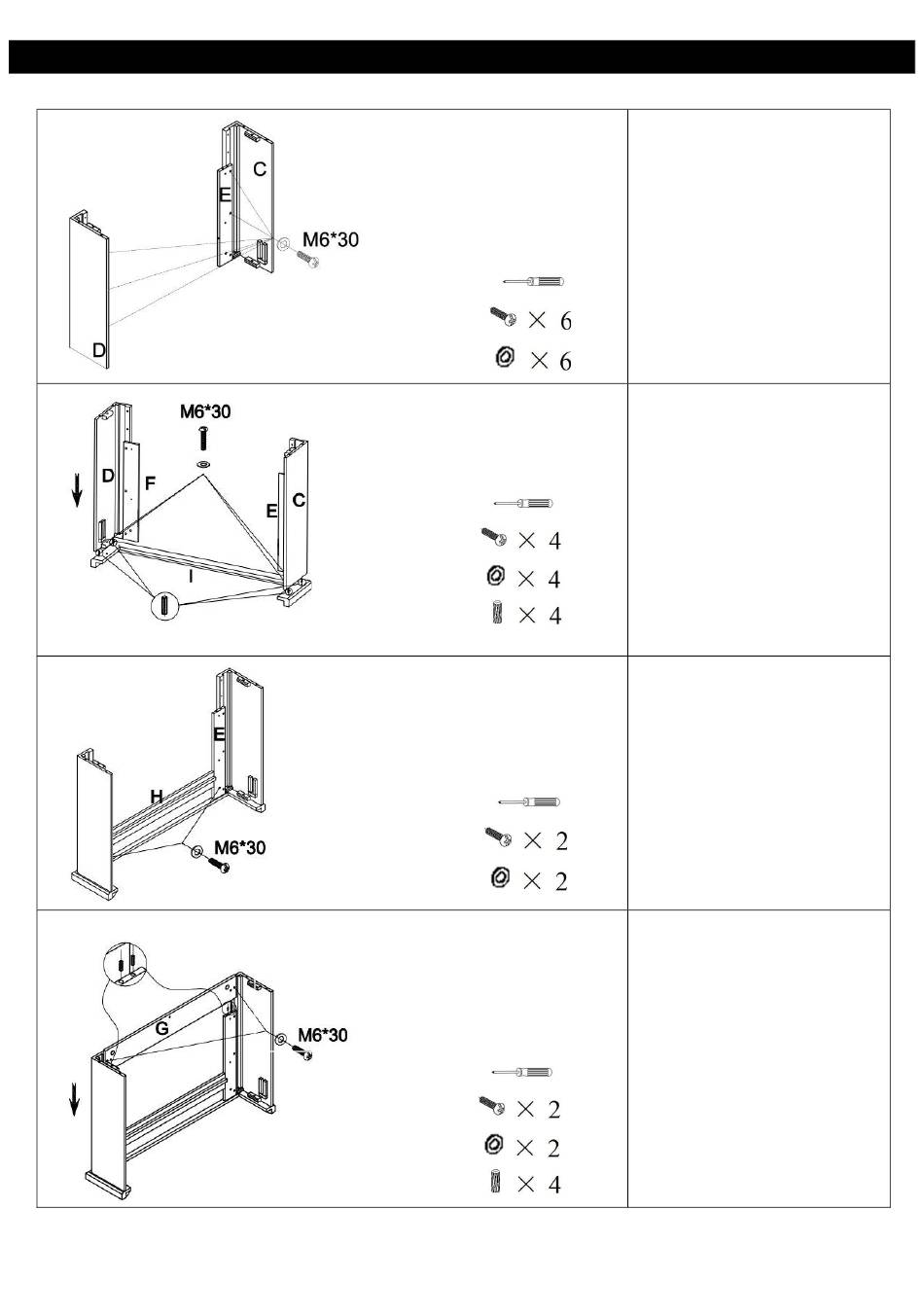 C
E
M6*30
D
× 6
× 6

M6*30
D
F
E
C
I
× 4
× 4
× 4

E
H
M6*30
× 2
× 2

G
M6*30
× 2
× 2
× 4