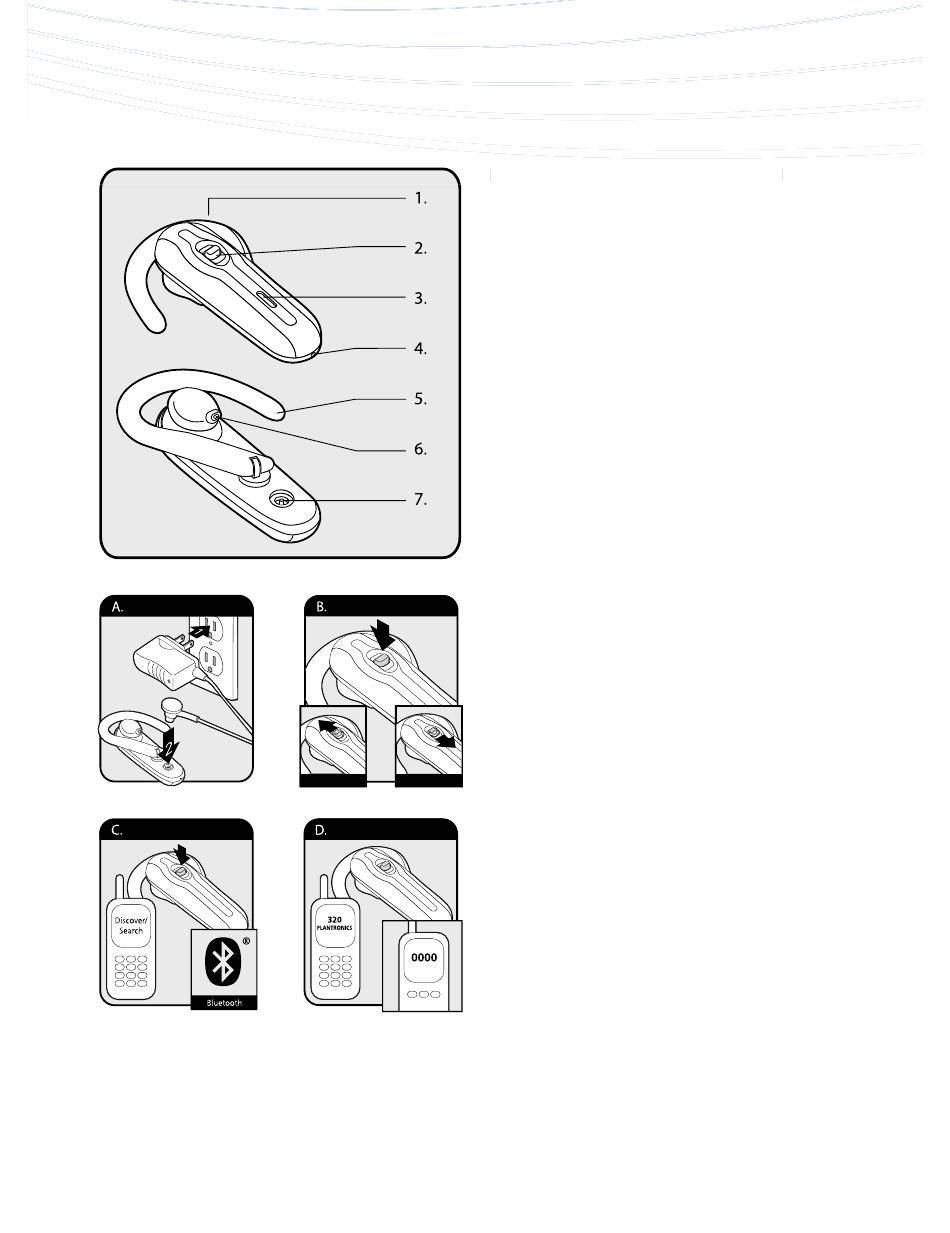 1.
2.
3.
4.
5.
6.
7.

A.

B.

C.

Discover/ Search

®

Bluetooth

D.

320 PLANTRONICS

0000