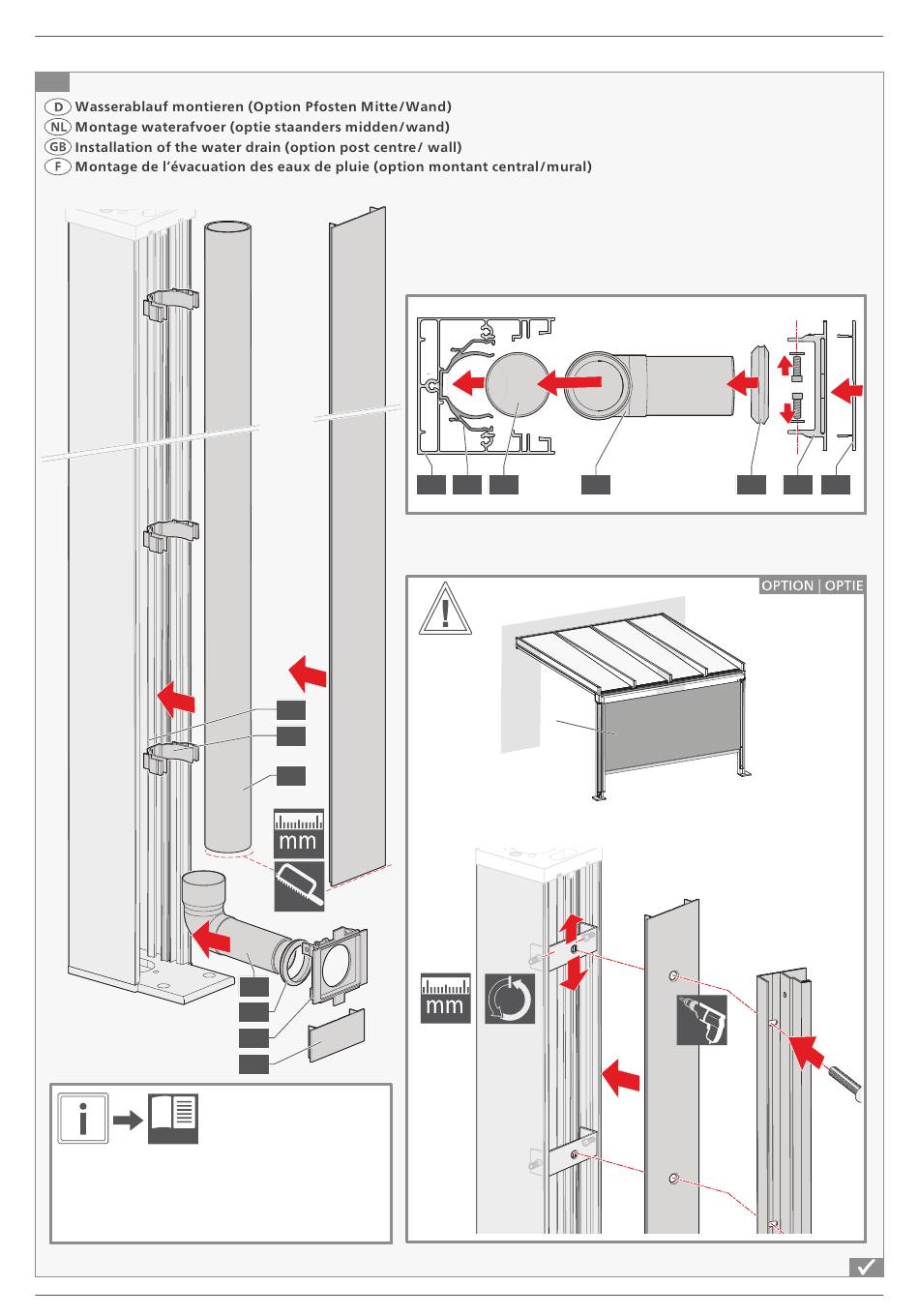 D Wasserablauf montieren (Option Pfosten Mitte/Wand)
NL Montage waterafvoer (optie staanders midden/wand)
GB Installation of the water drain (option post centre/ wall)
F Montage de l'évacuation des eaux de pluie (option montant central/mural)

mm

OPTION | OPTIE

mm