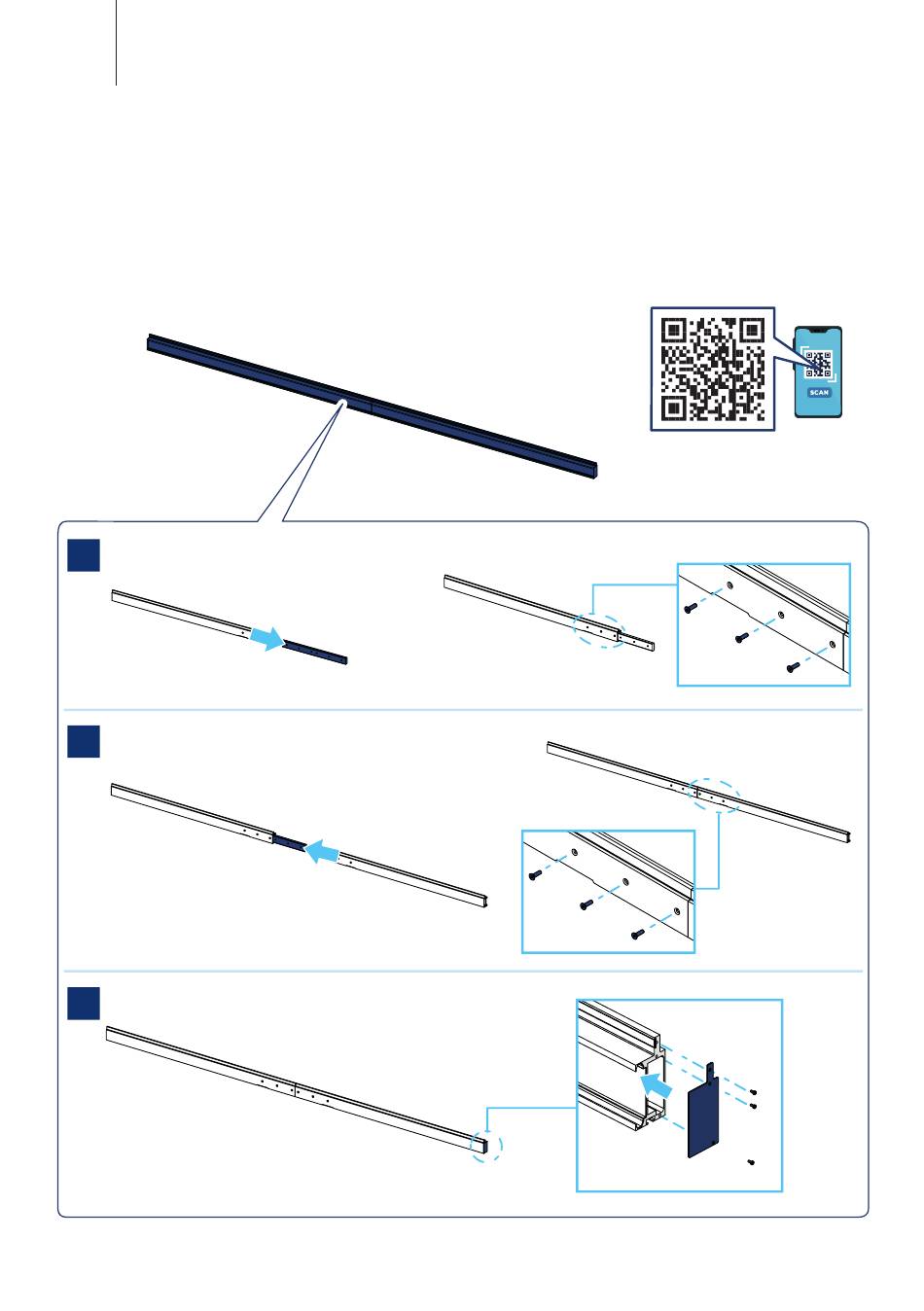 SCAN