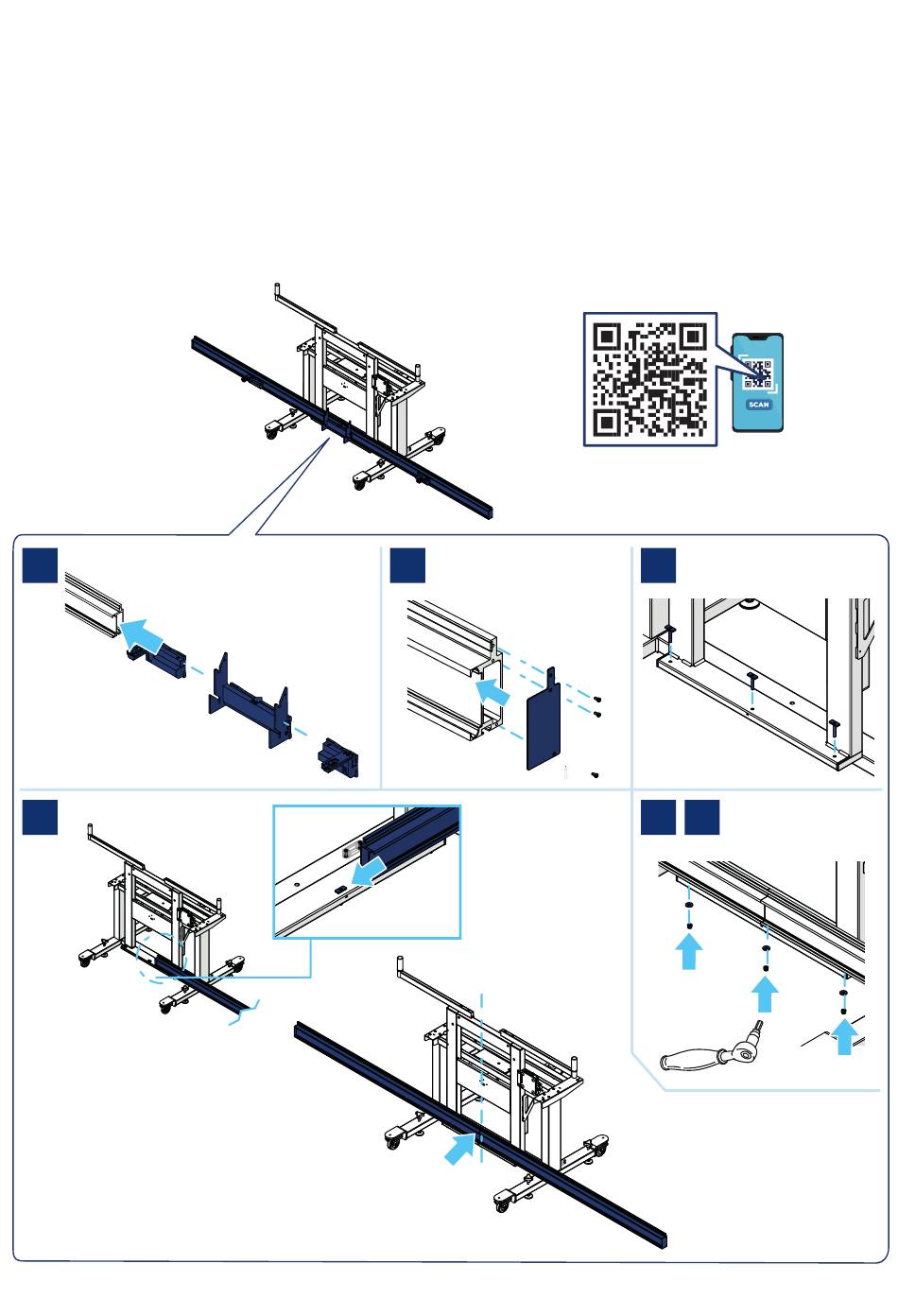 SCAN