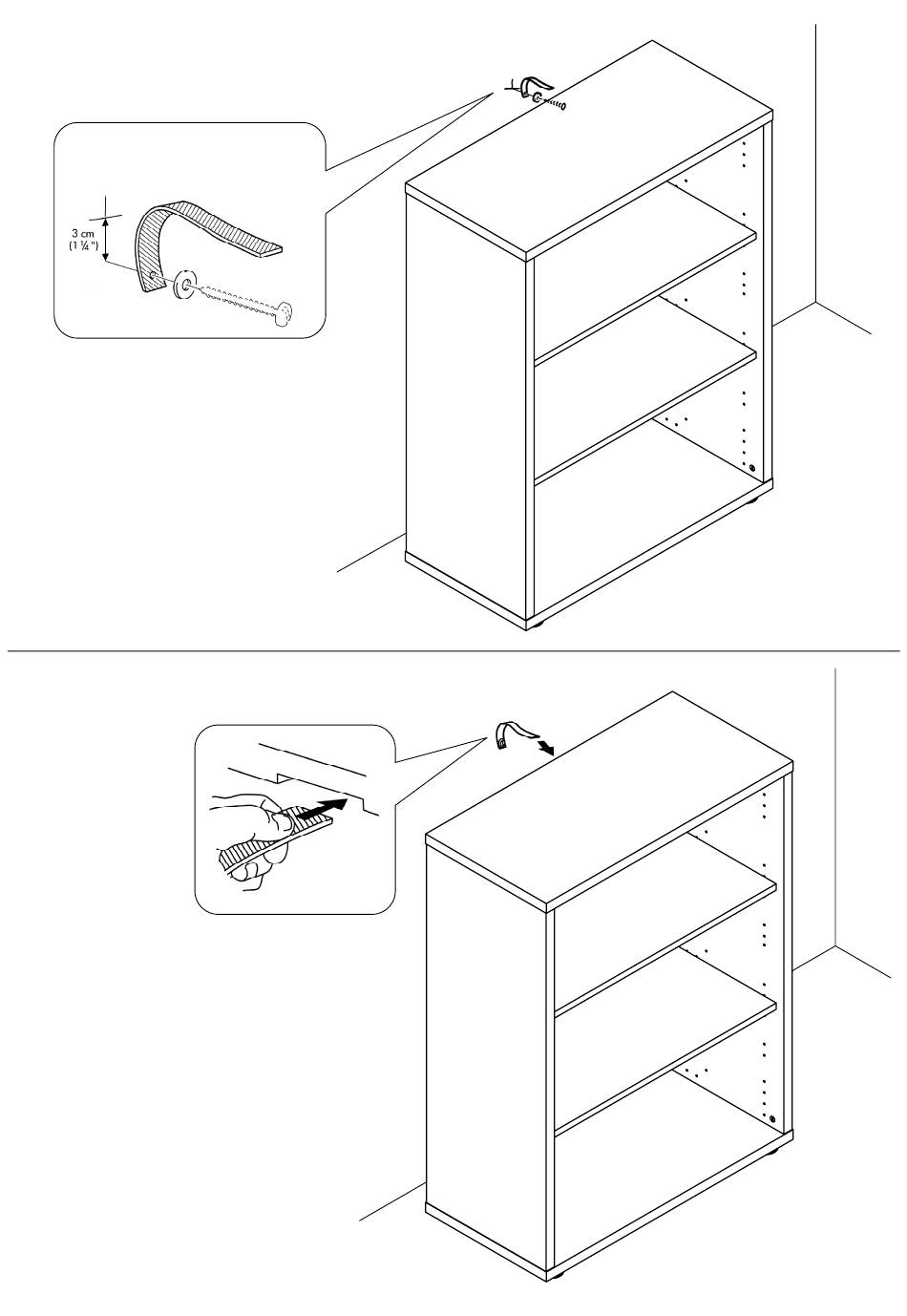 3 cm
(1 ¼")