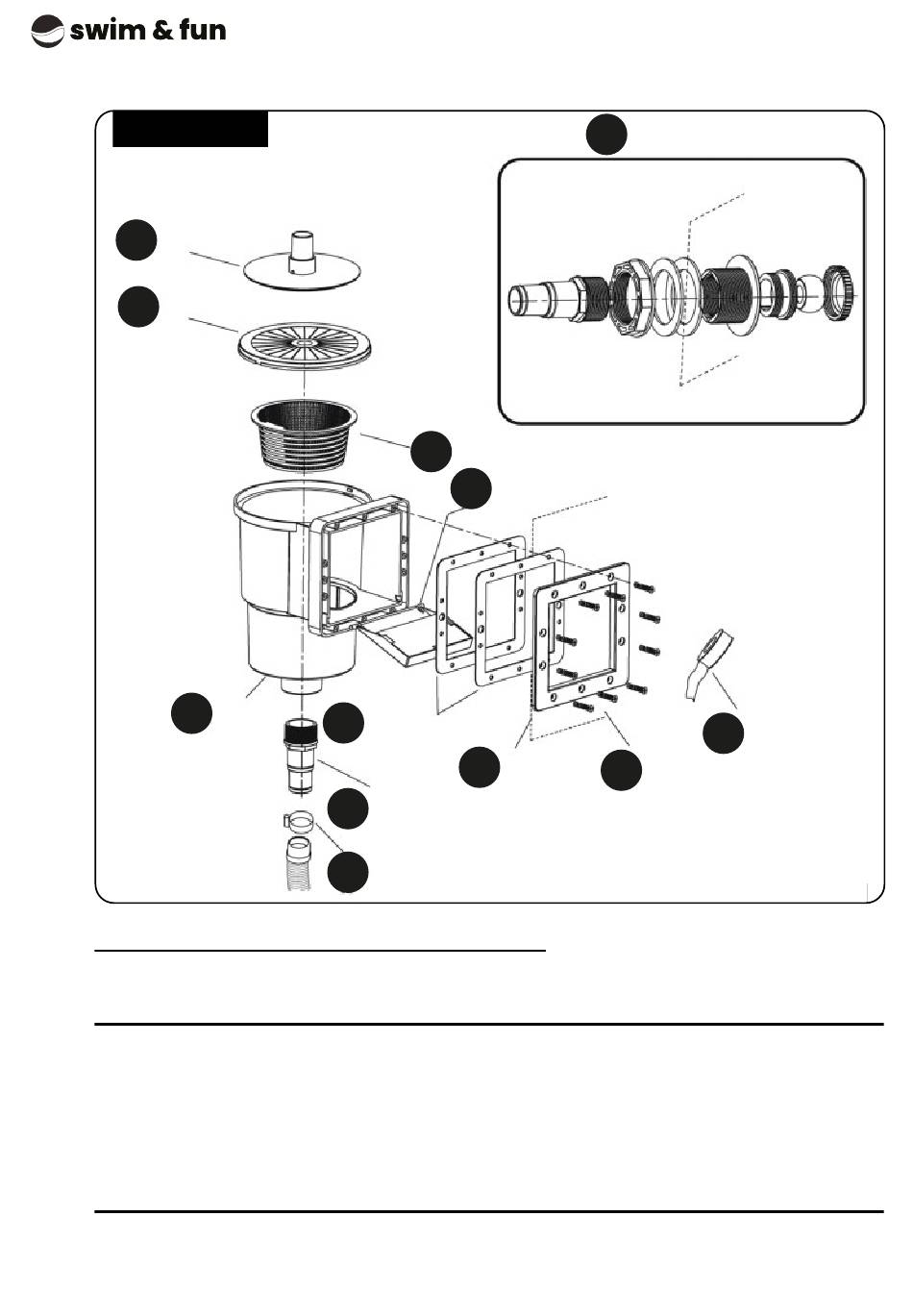 swim & fun