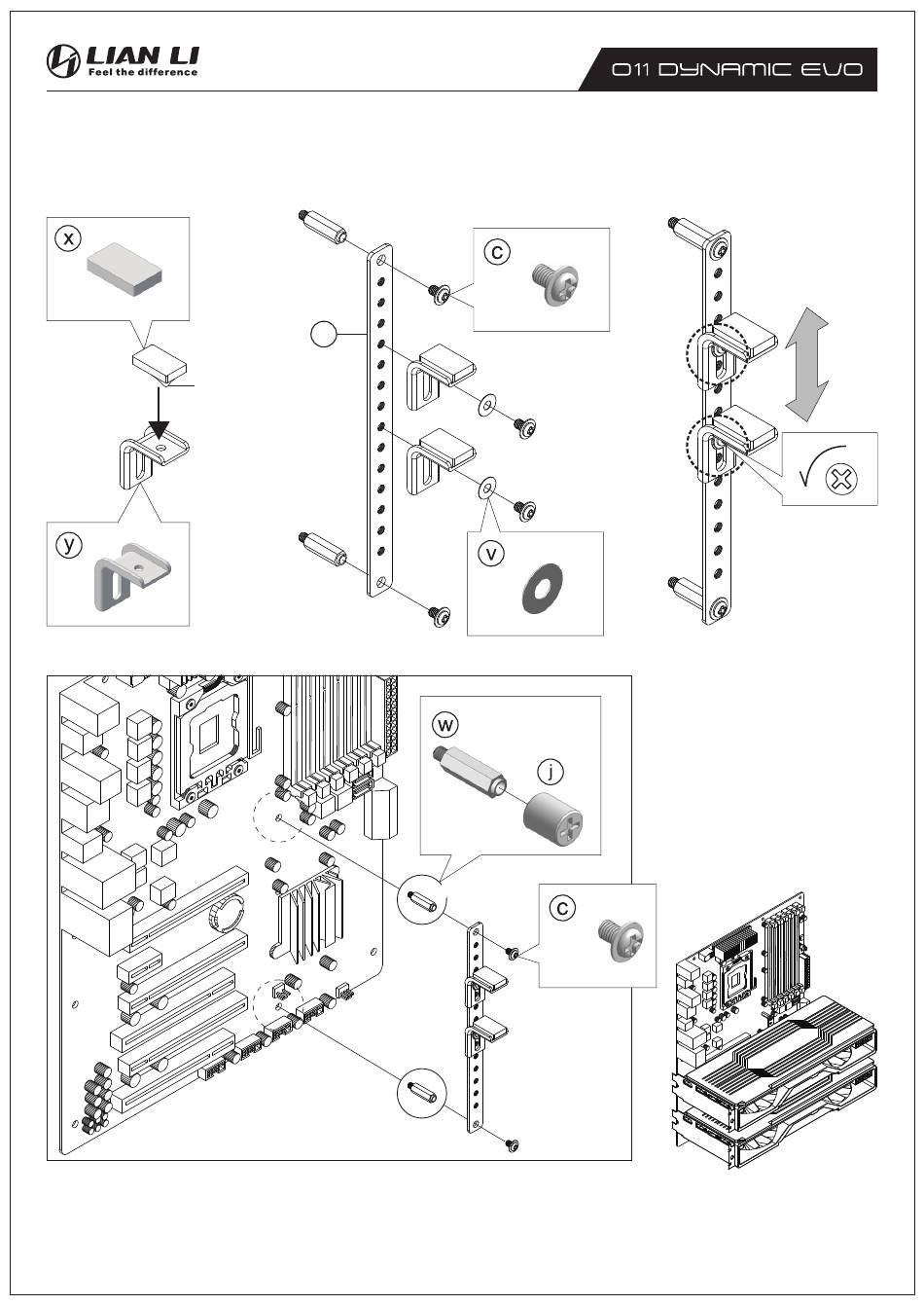 LIAN LI
Feel the difference

O11 DYNAMIC EVO

x

y

c

v

w

j

c