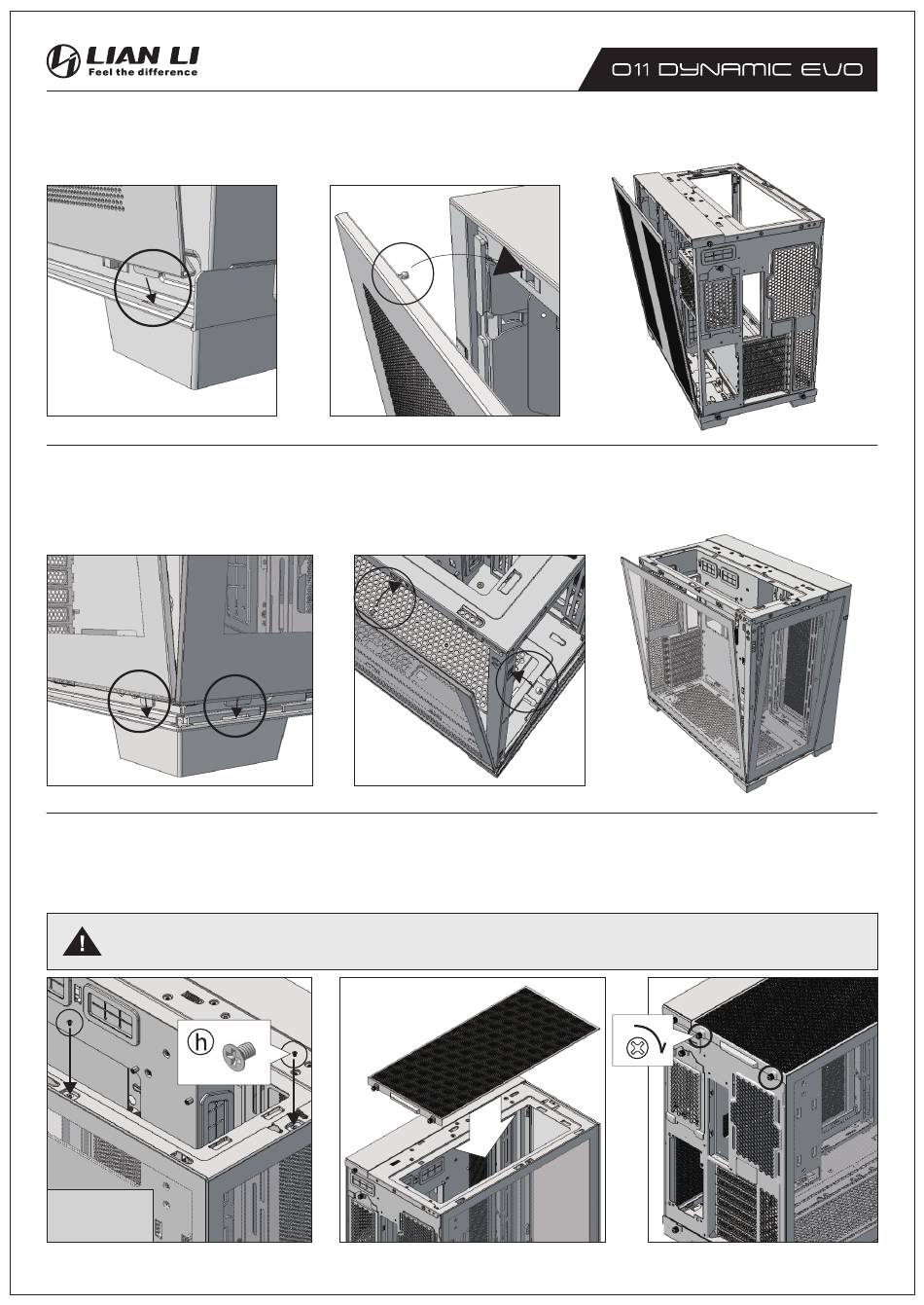 LIAN LI
Feel the difference

O11 DYNAMIC EVO

h