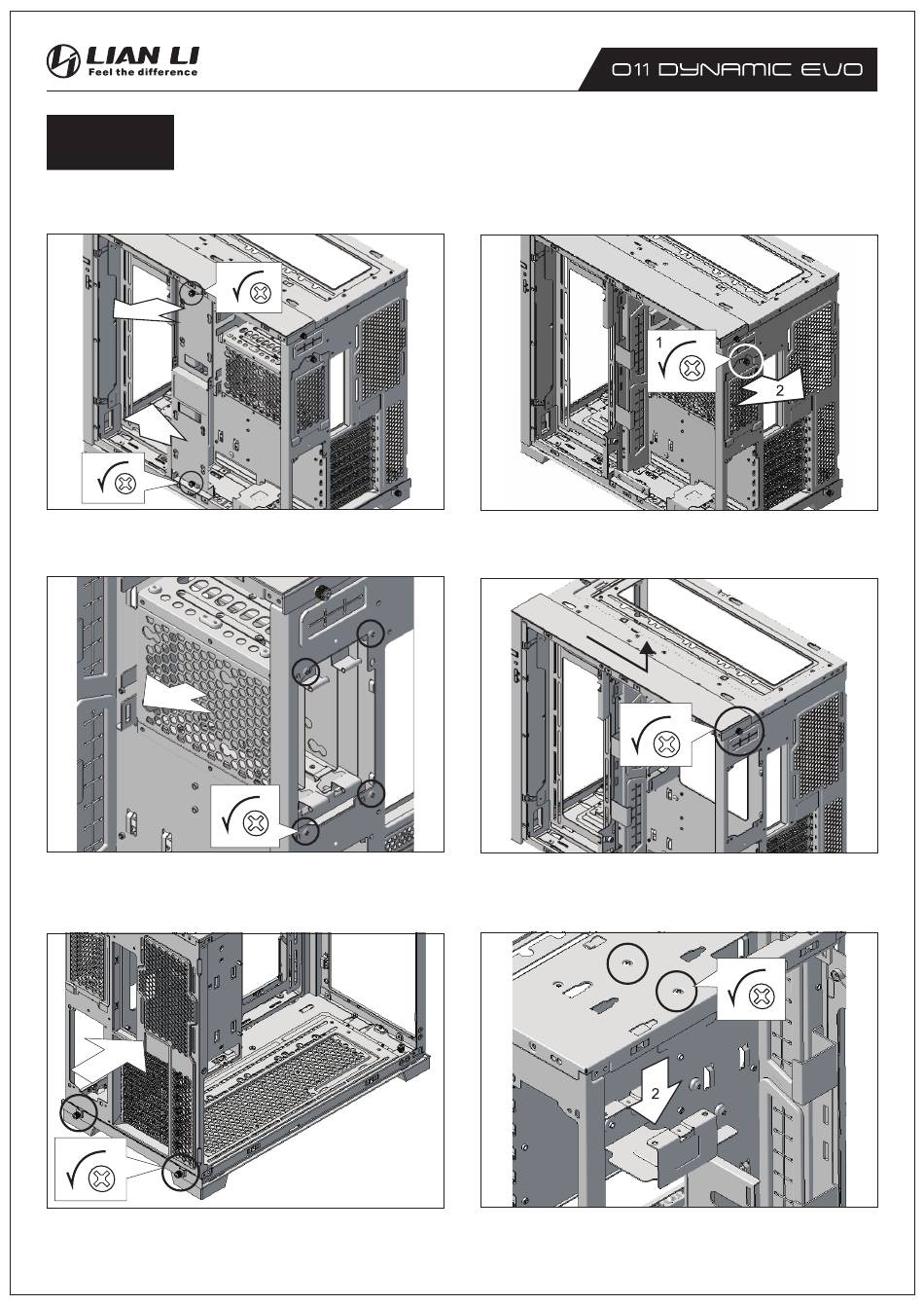 LIAN LI
Feel the difference

O11 DYNAMIC EVO

1

2

2