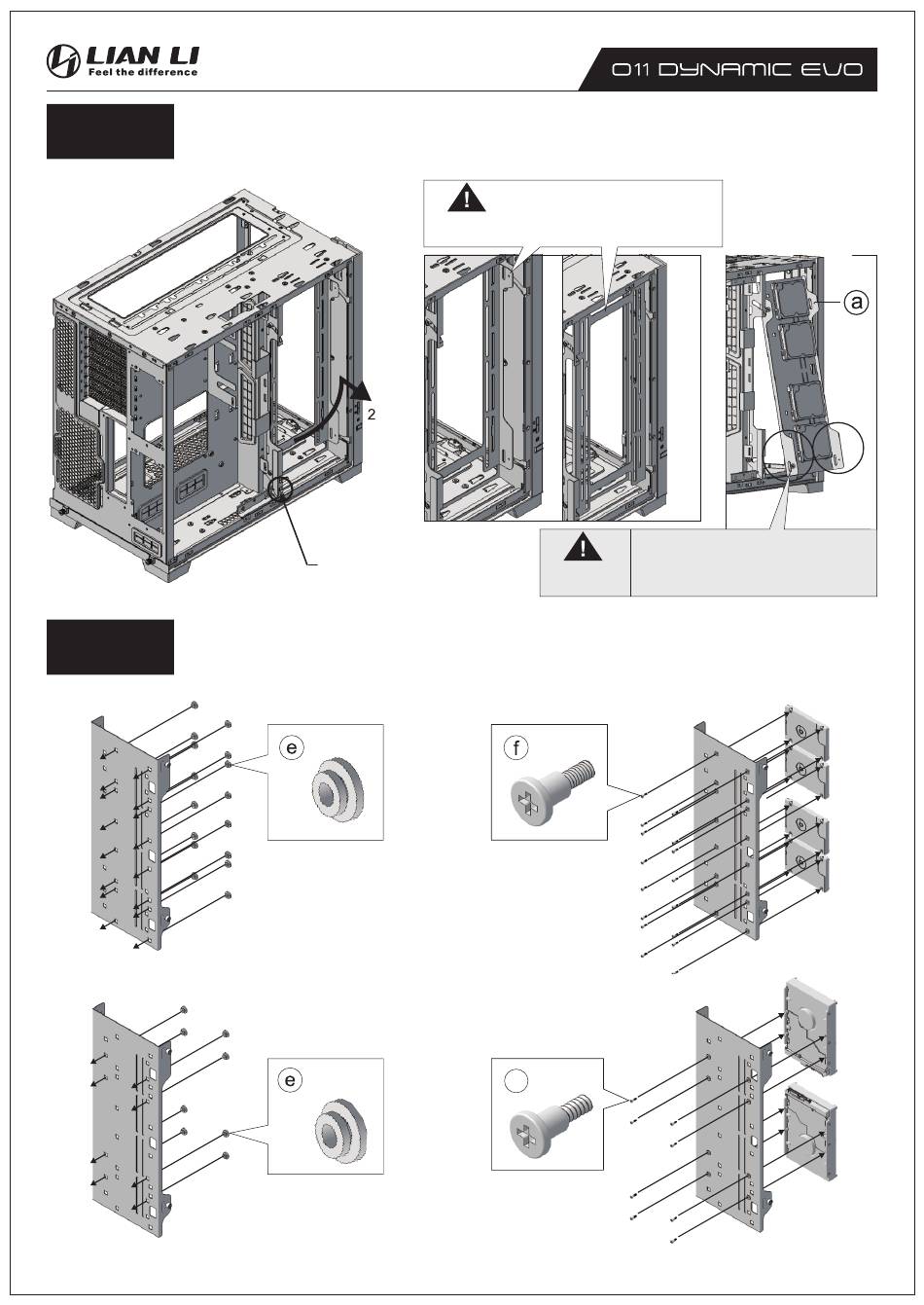 LIAN LI
Feel the difference

O11 DYNAMIC EVO

2

a

e

f

e