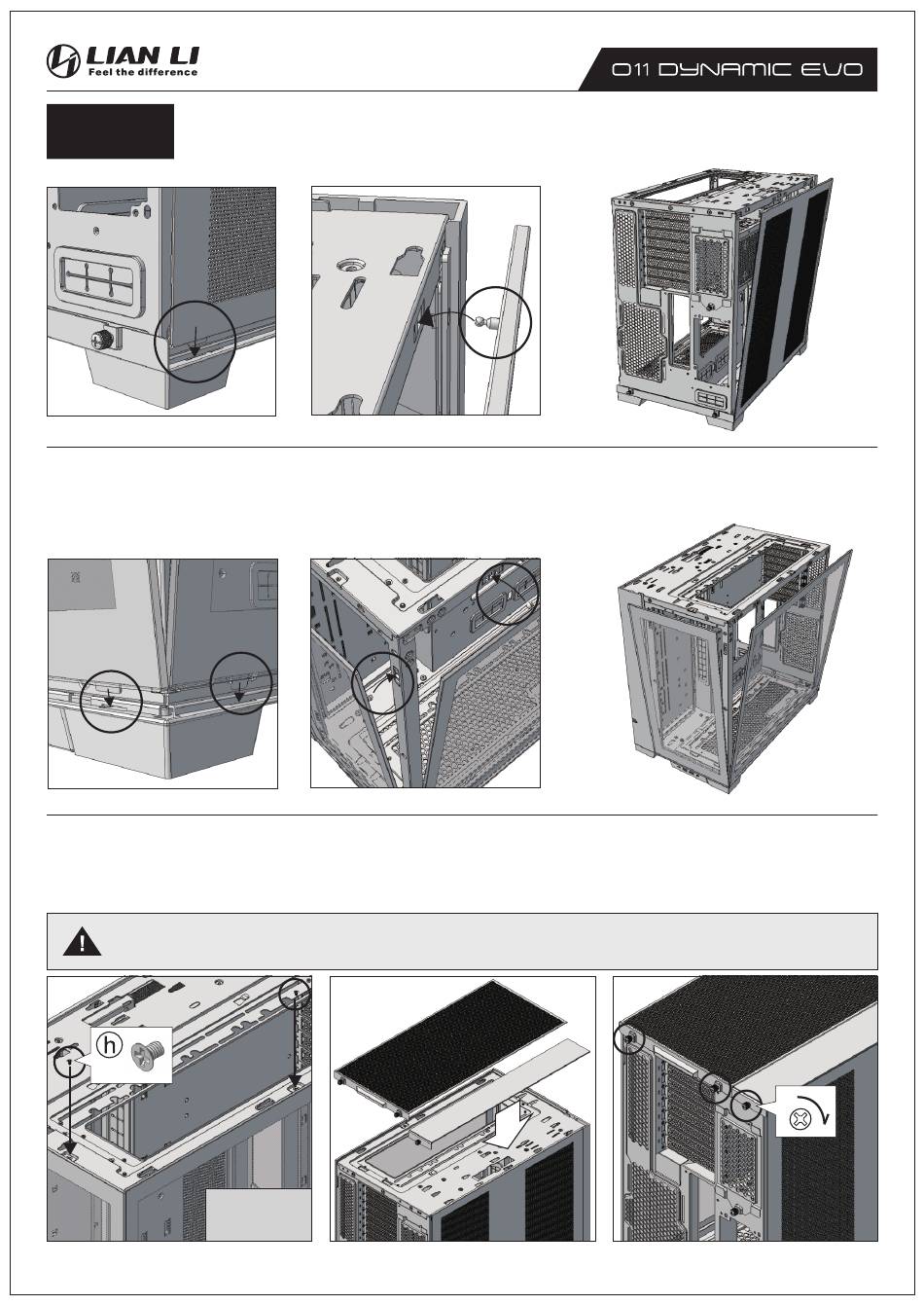 LIAN LI
Feel the difference

O11 DYNAMIC EVO

h